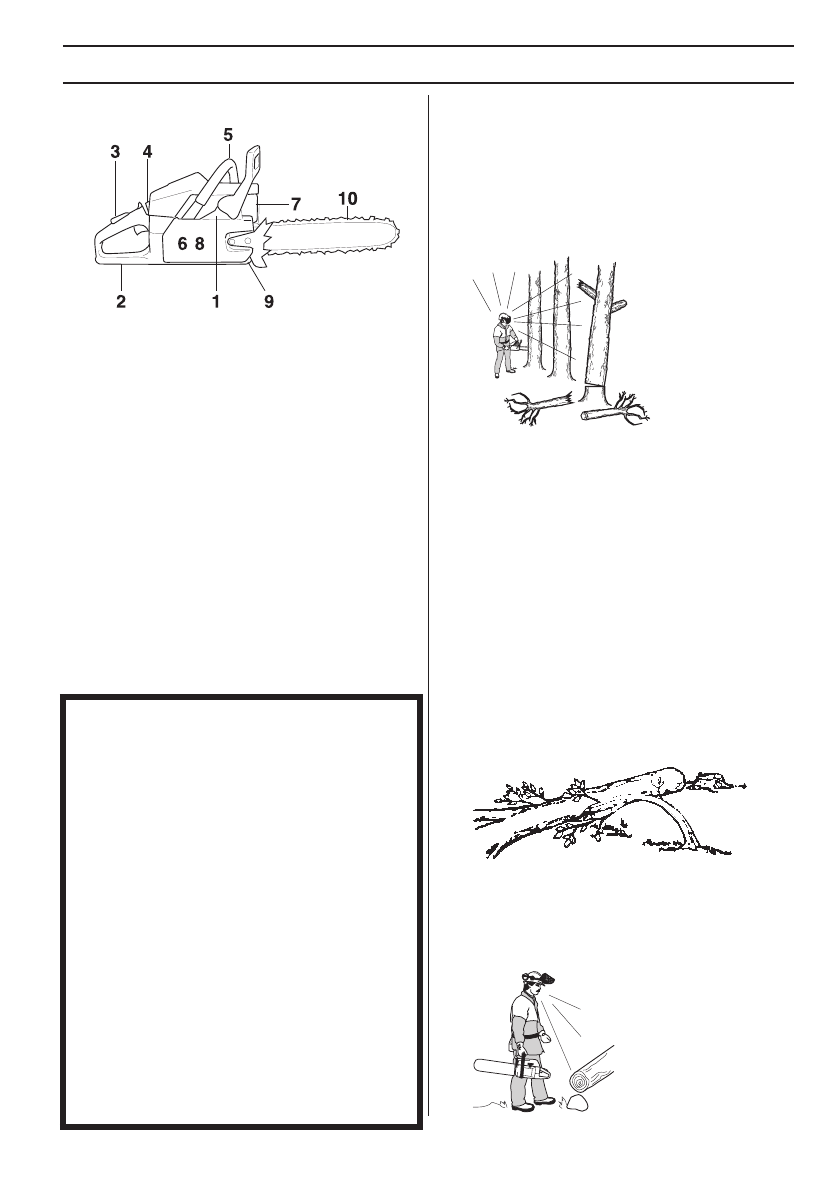 3
4
5
7
10
6 8
2
1
9