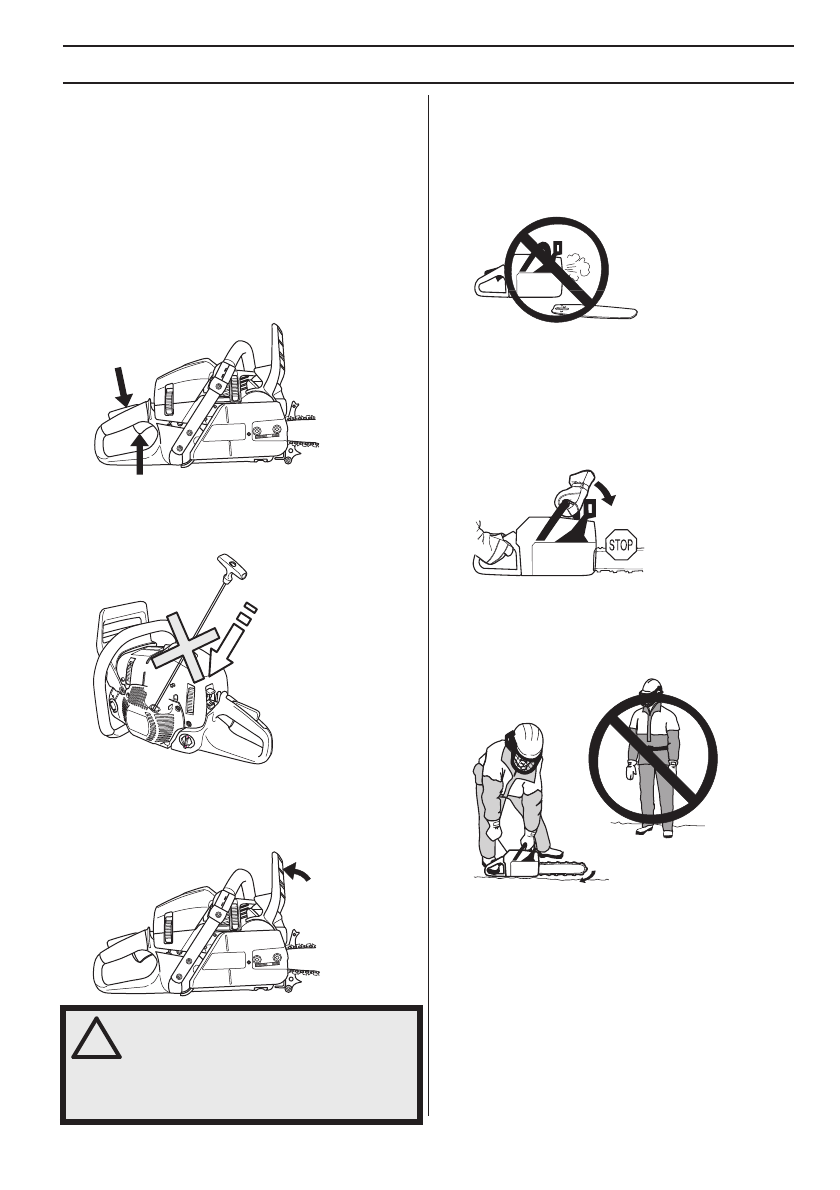 STOP