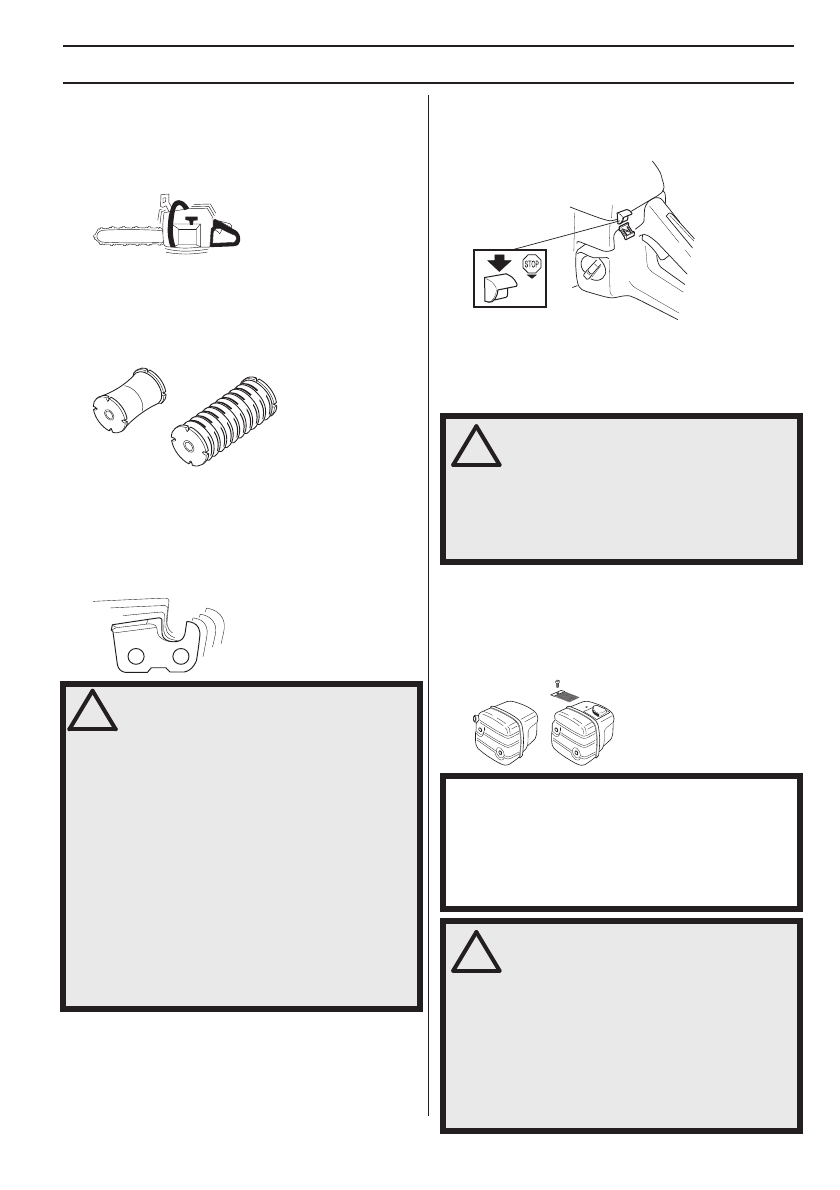 STOP