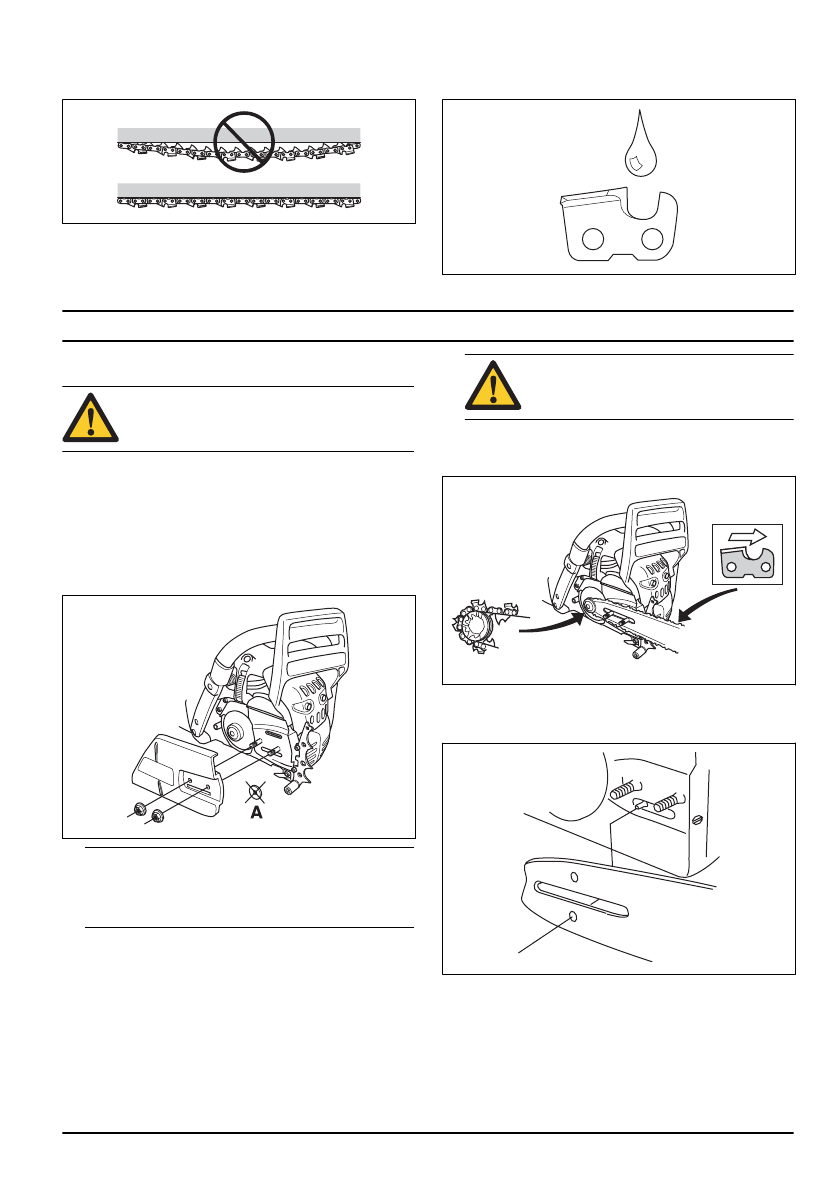 A