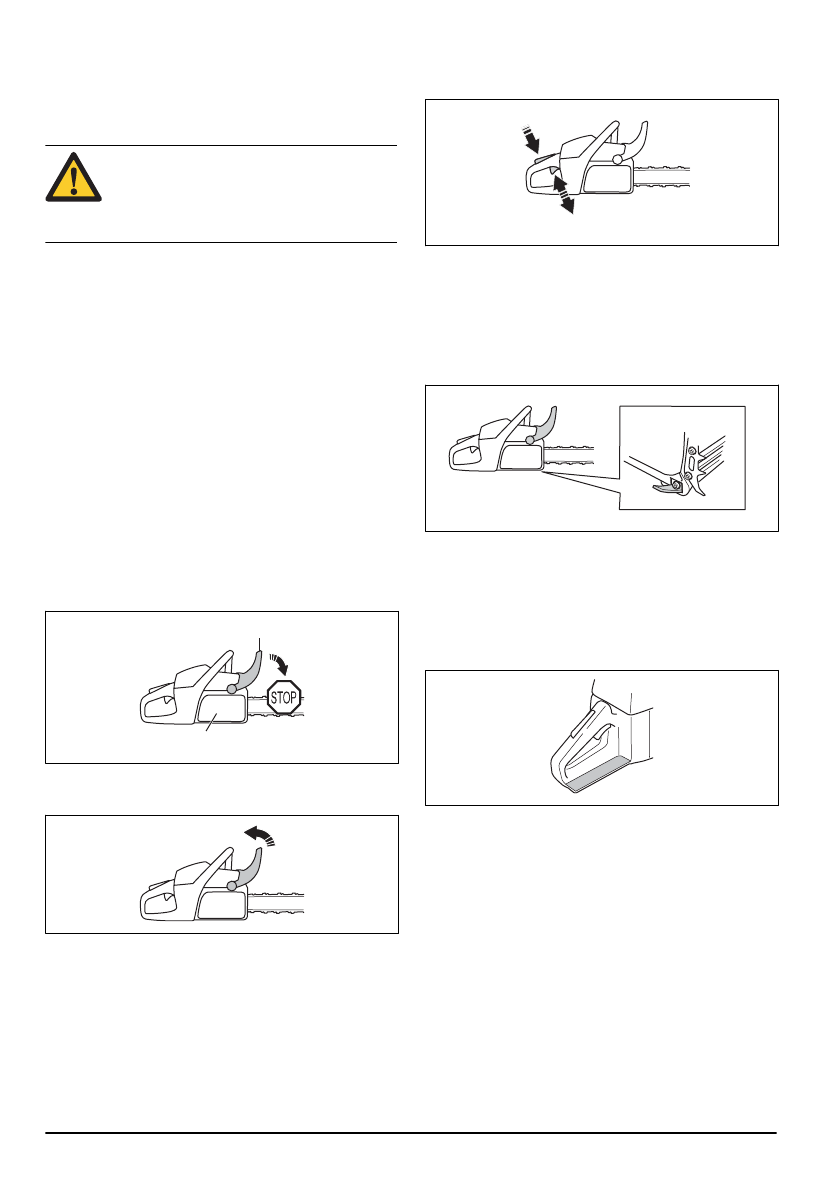 STOP