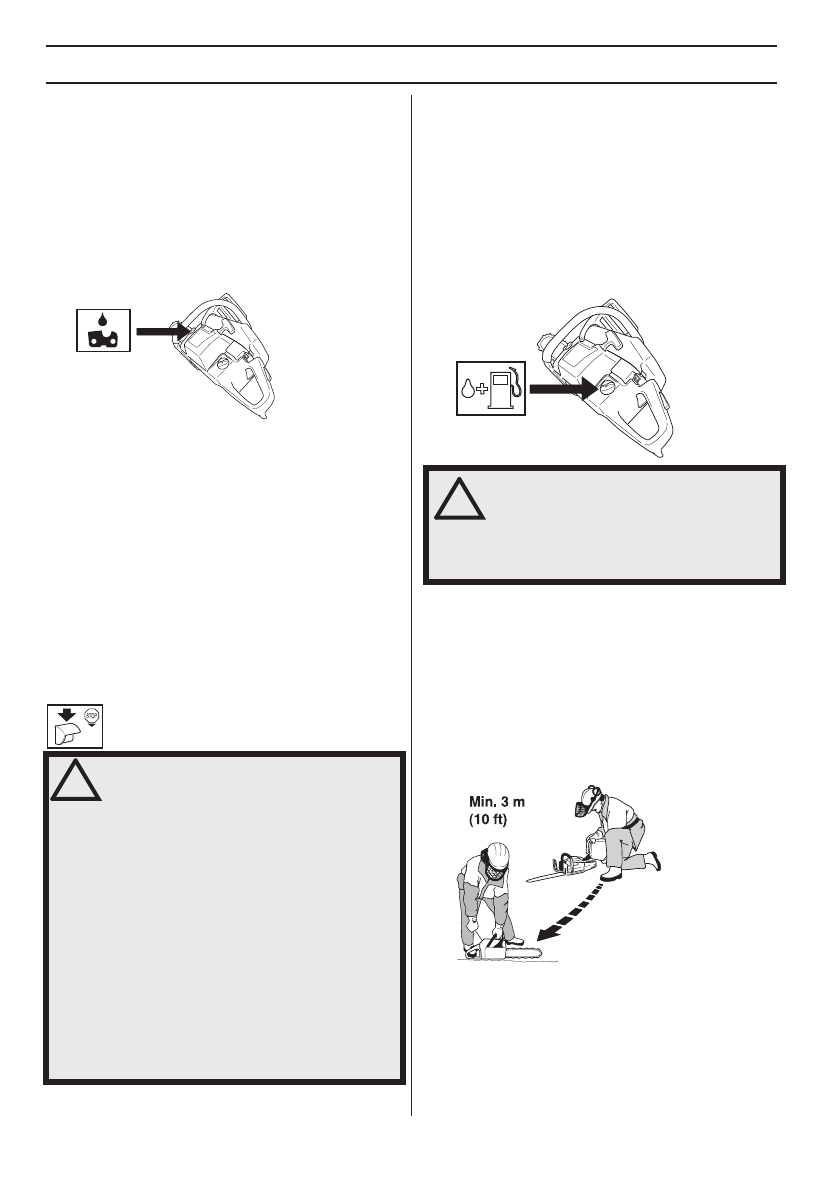 Min. 3 m
(10 ft)