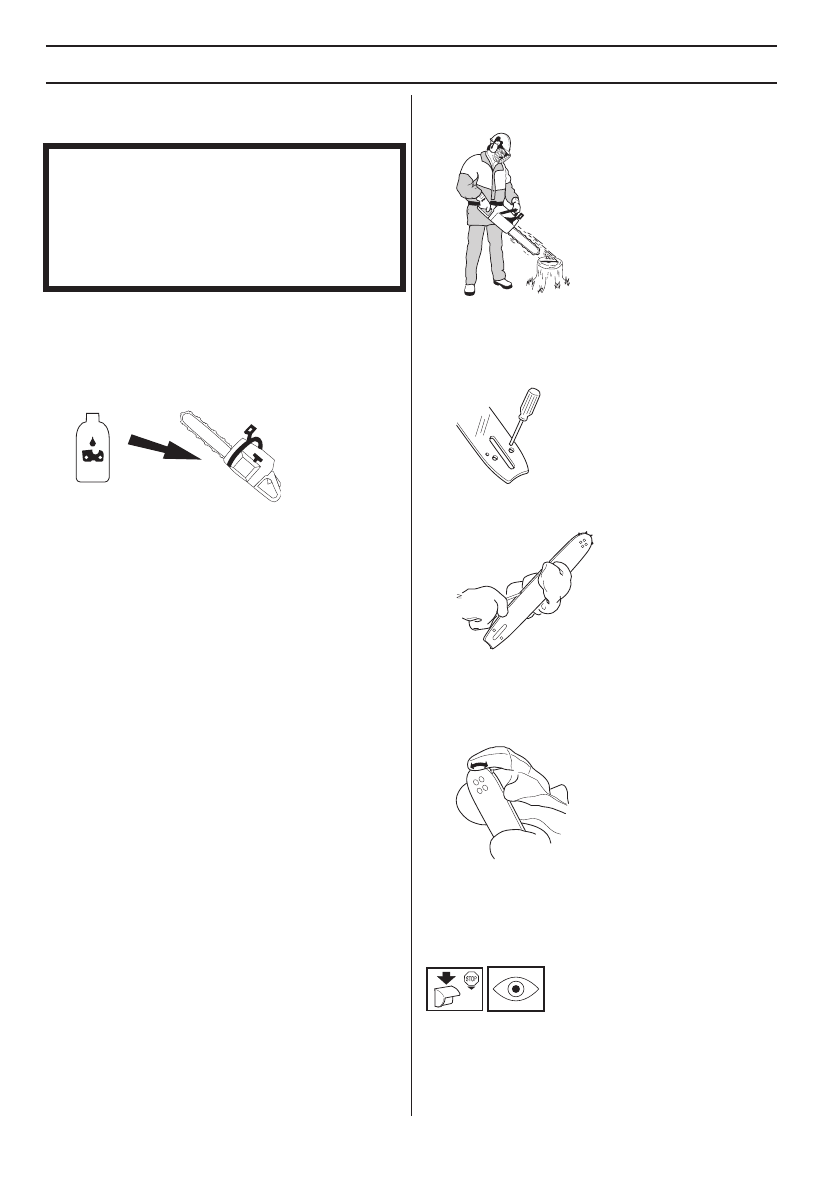 STOP