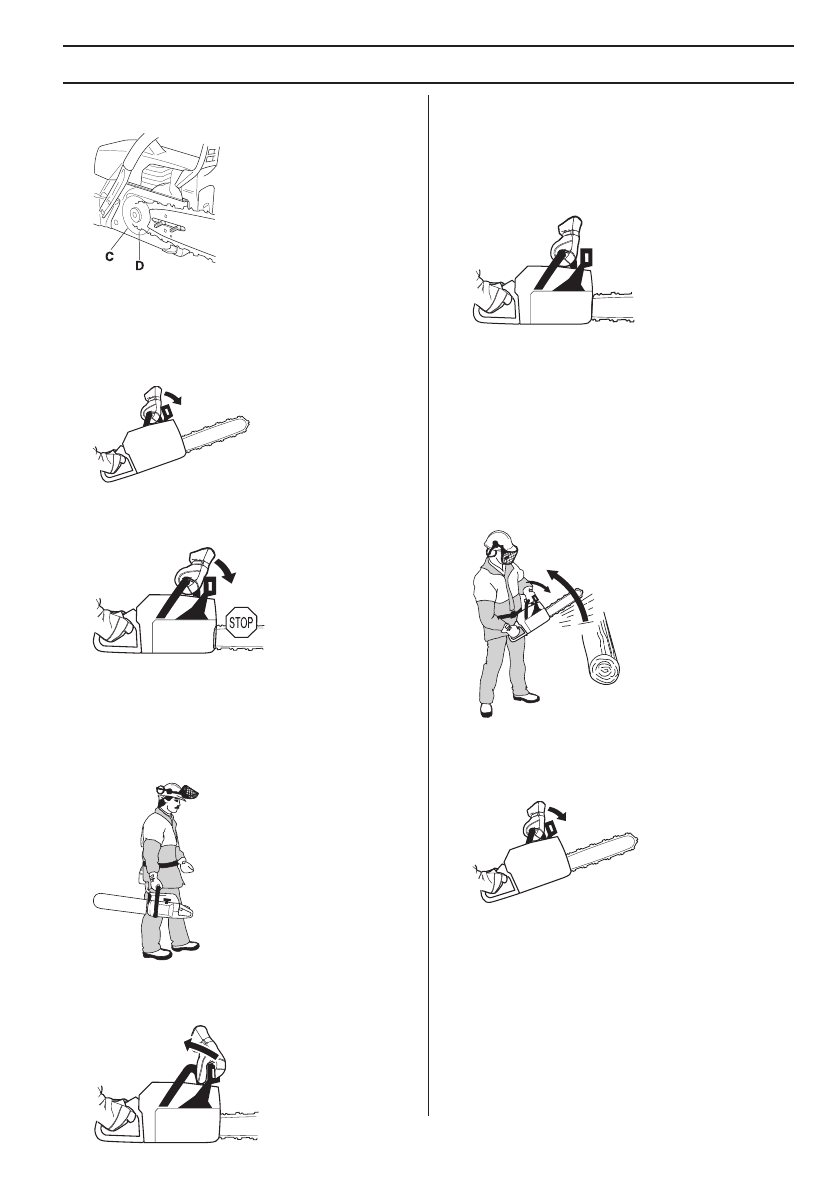 C
D

STOP