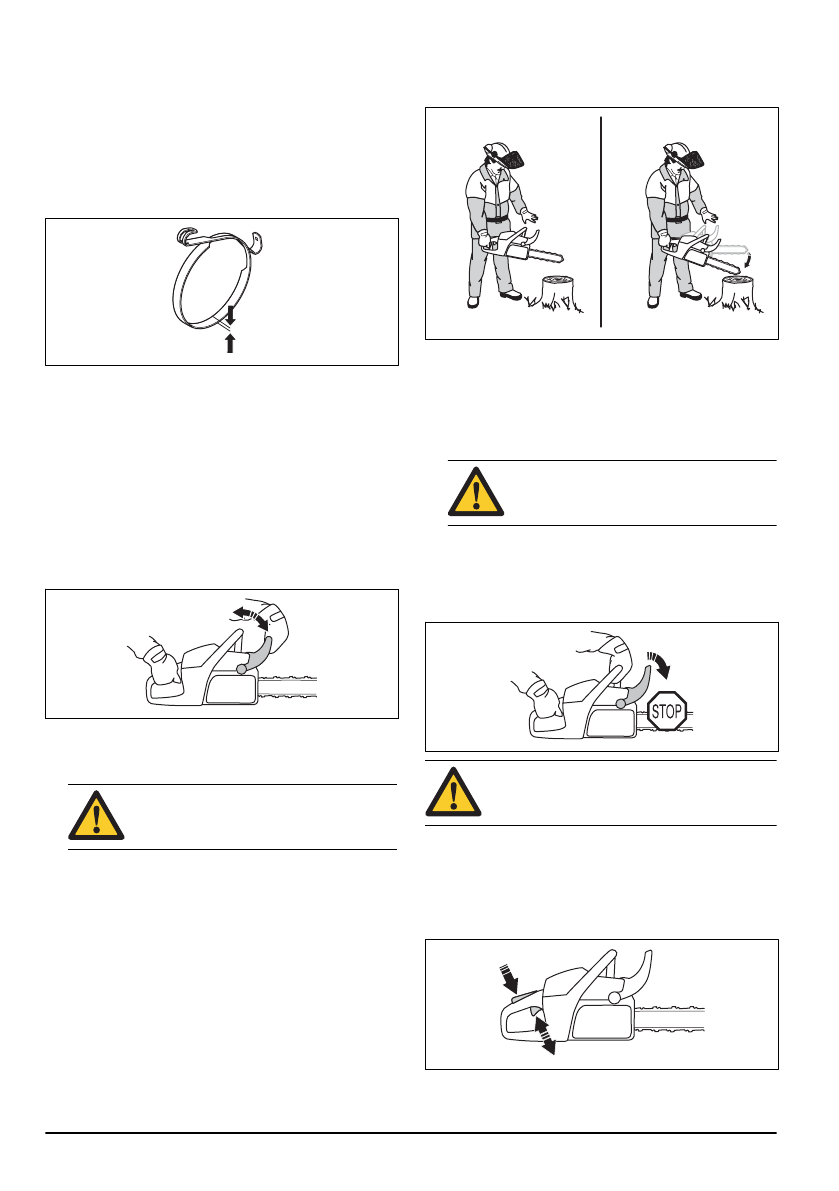 STOP