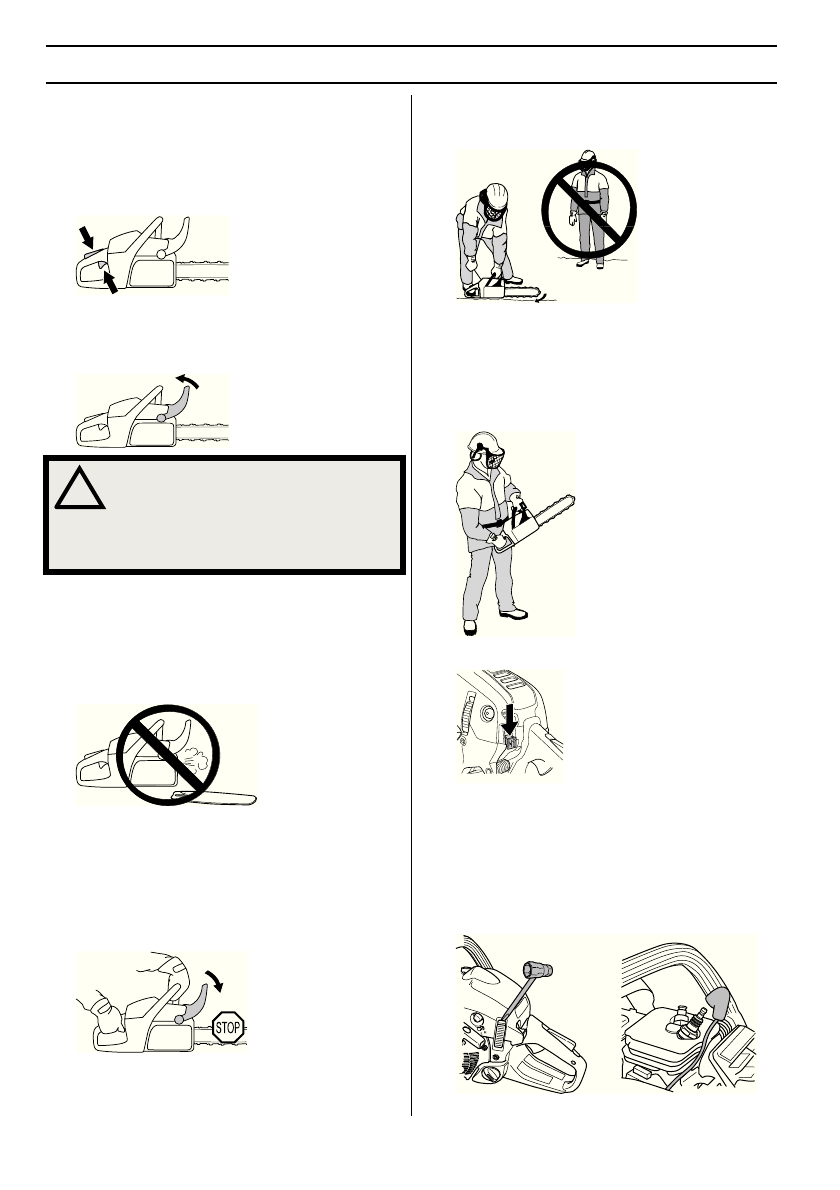 STOP