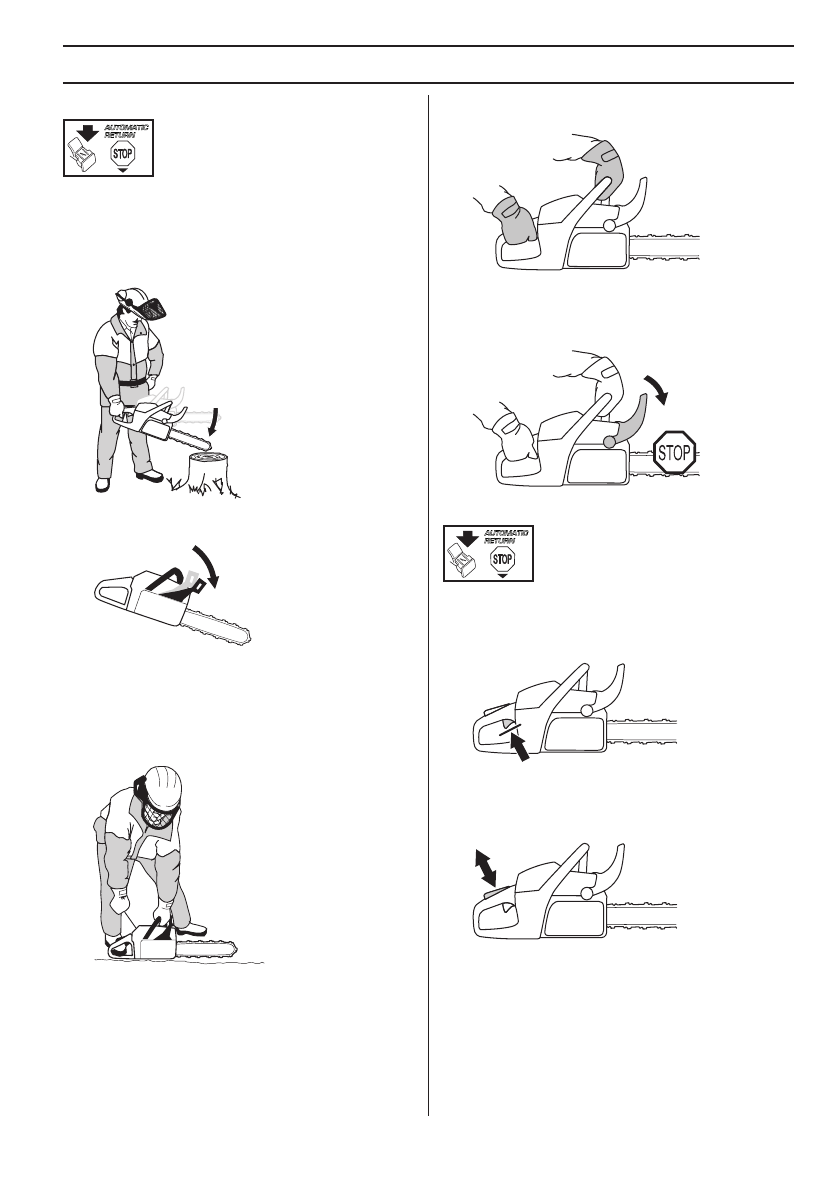 AUTOMATIC RETURN

STOP

STOP

AUTOMATIC RETURN

STOP