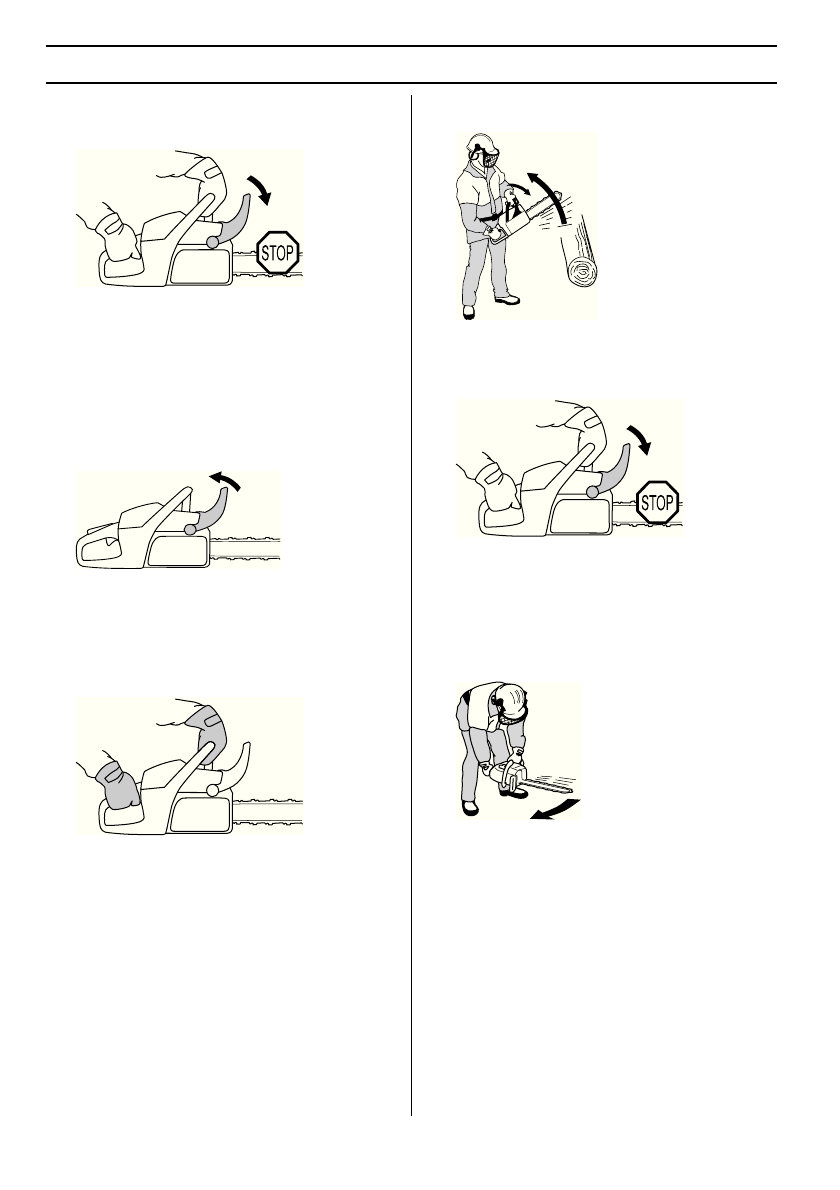 STOP

STOP