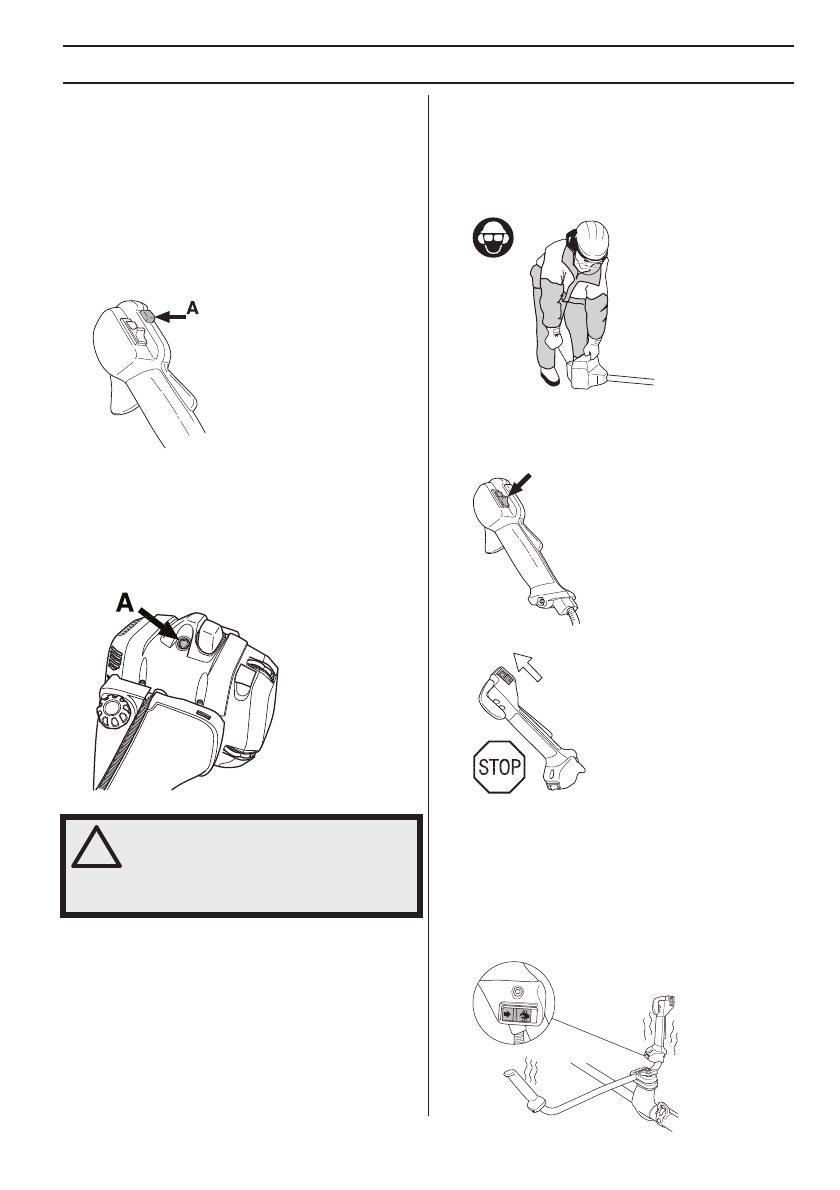 A

A

STOP