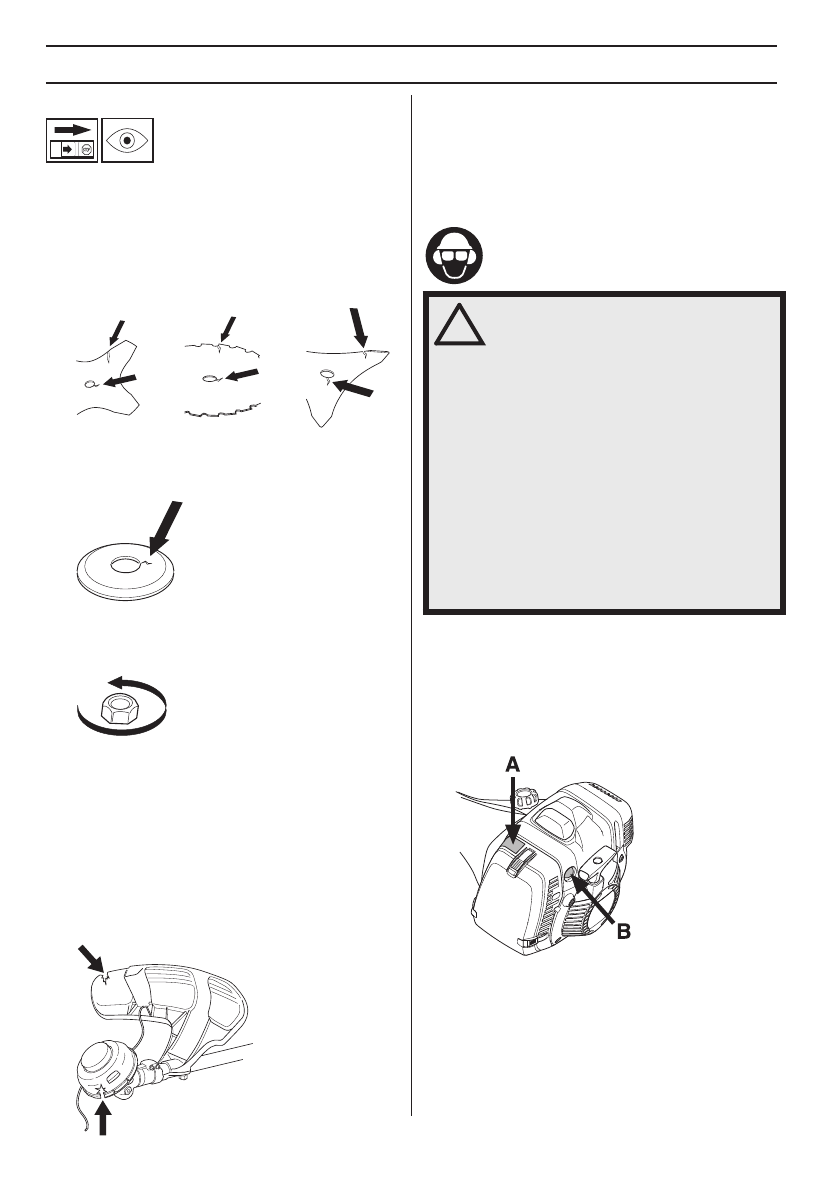 A

B