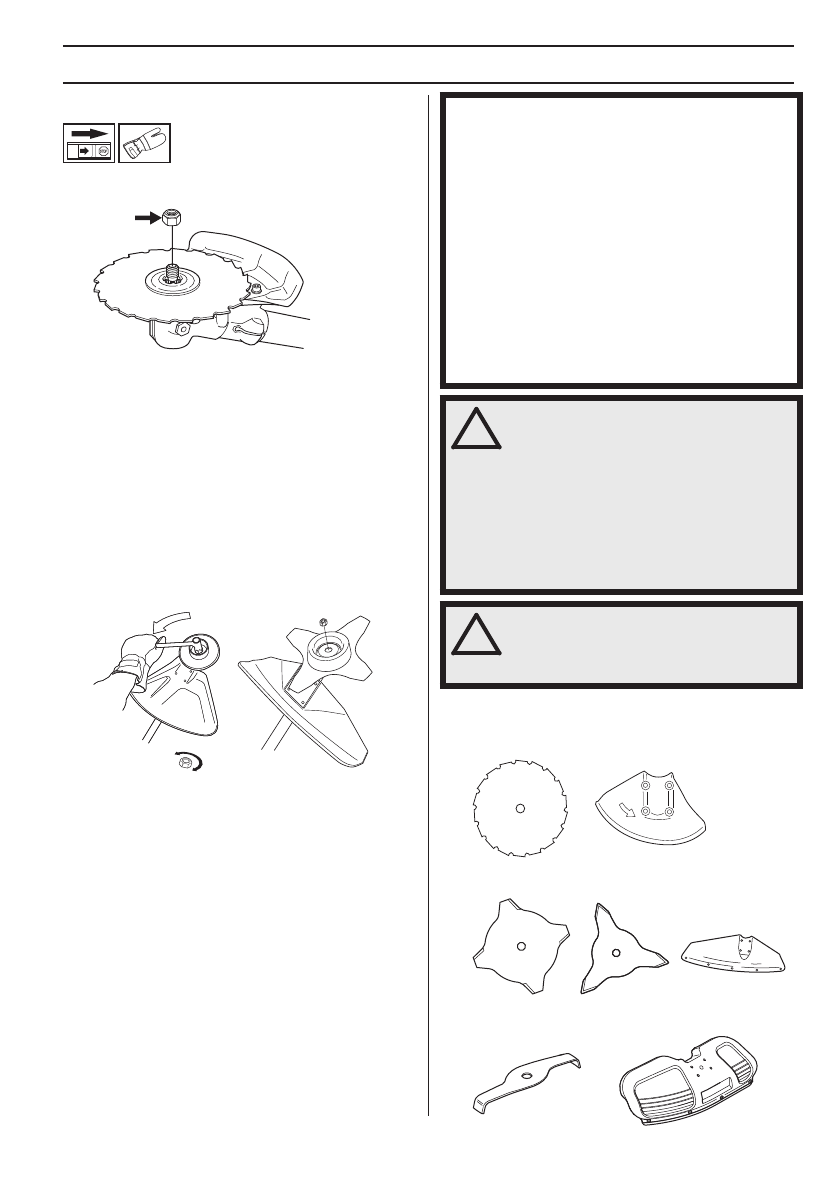 !

!