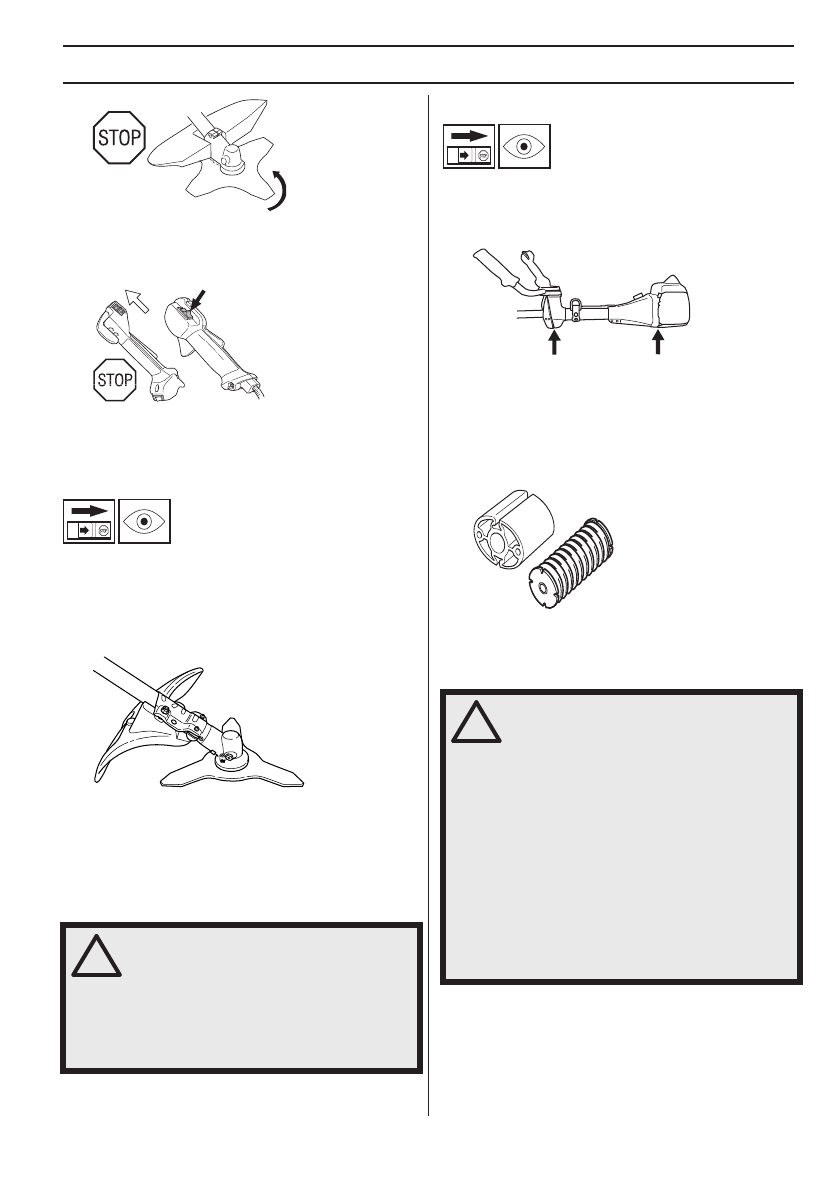 STOP

STOP