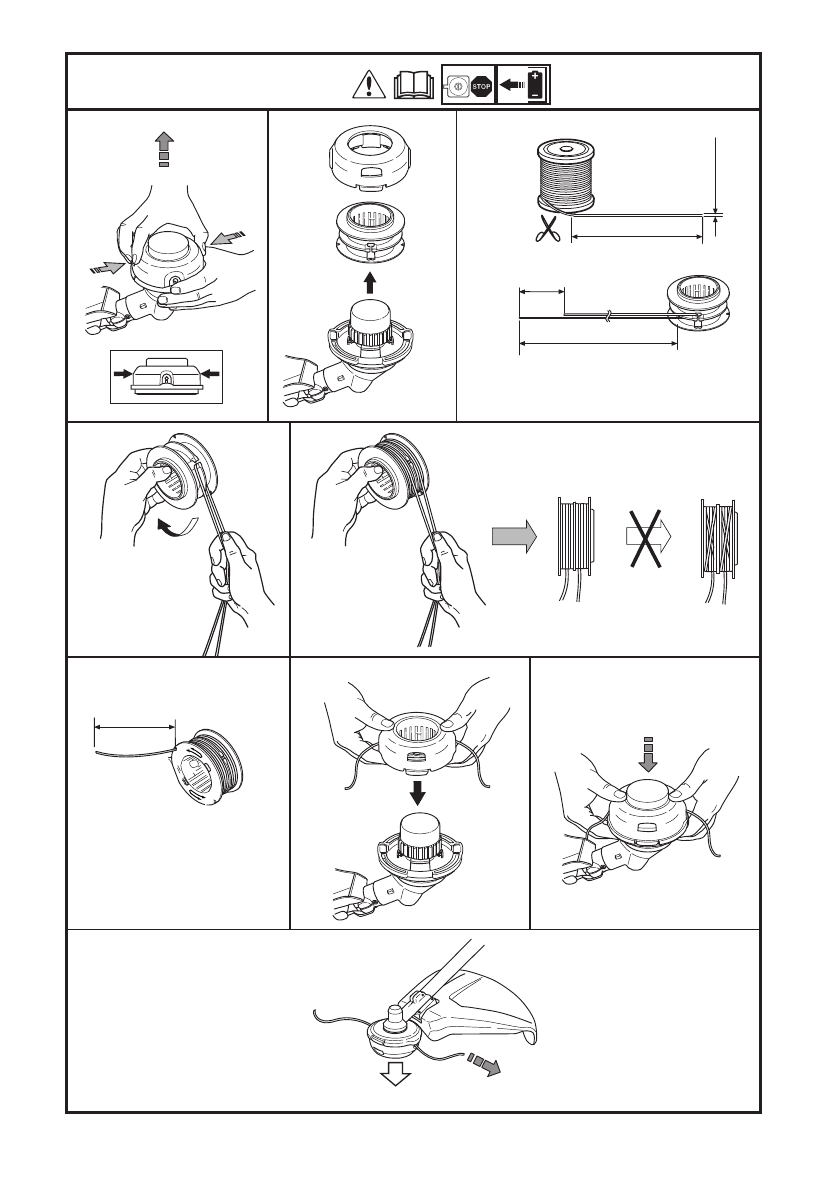 STOP