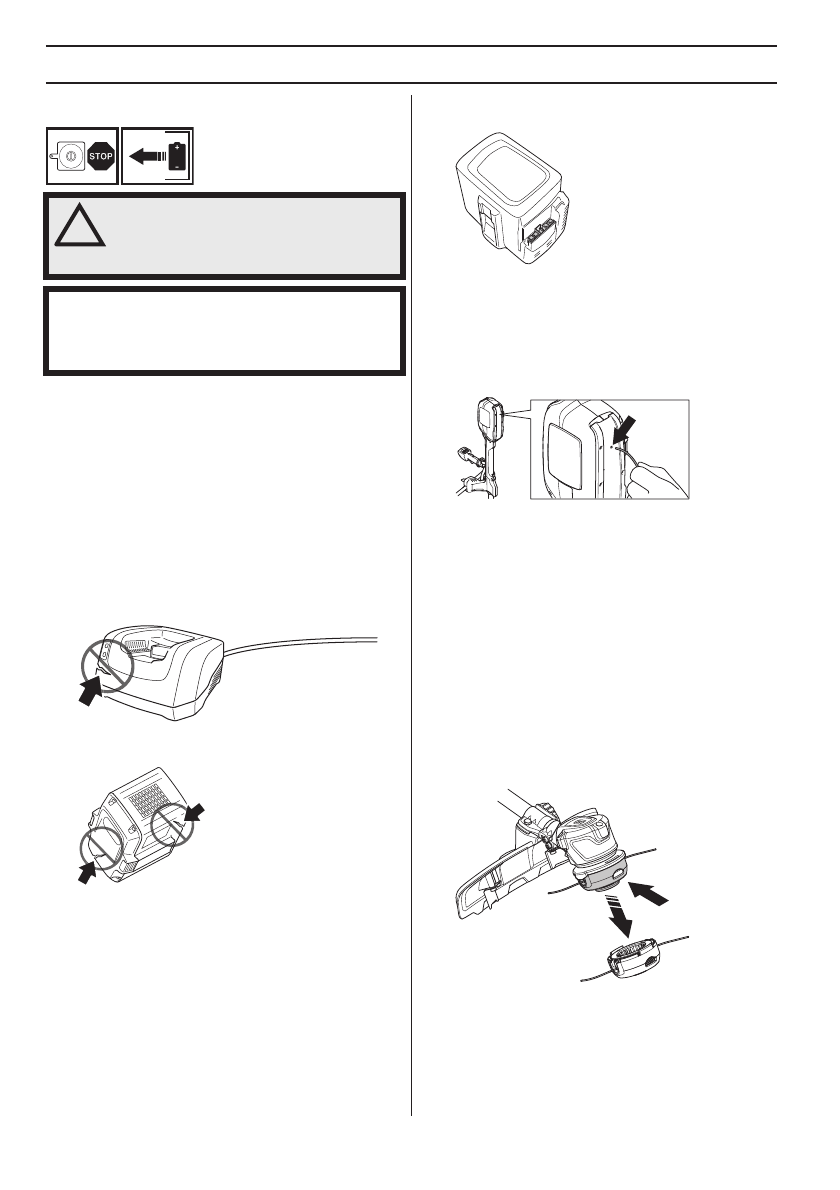 STOP