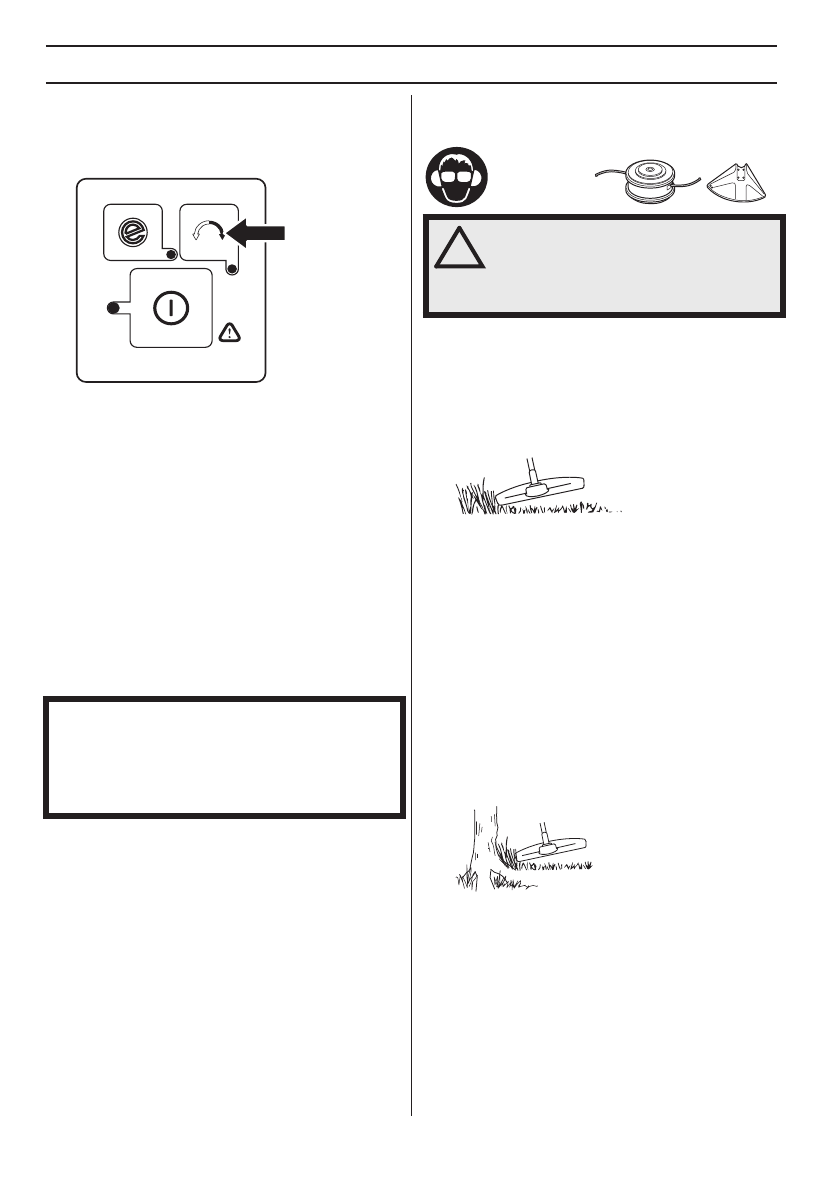 e