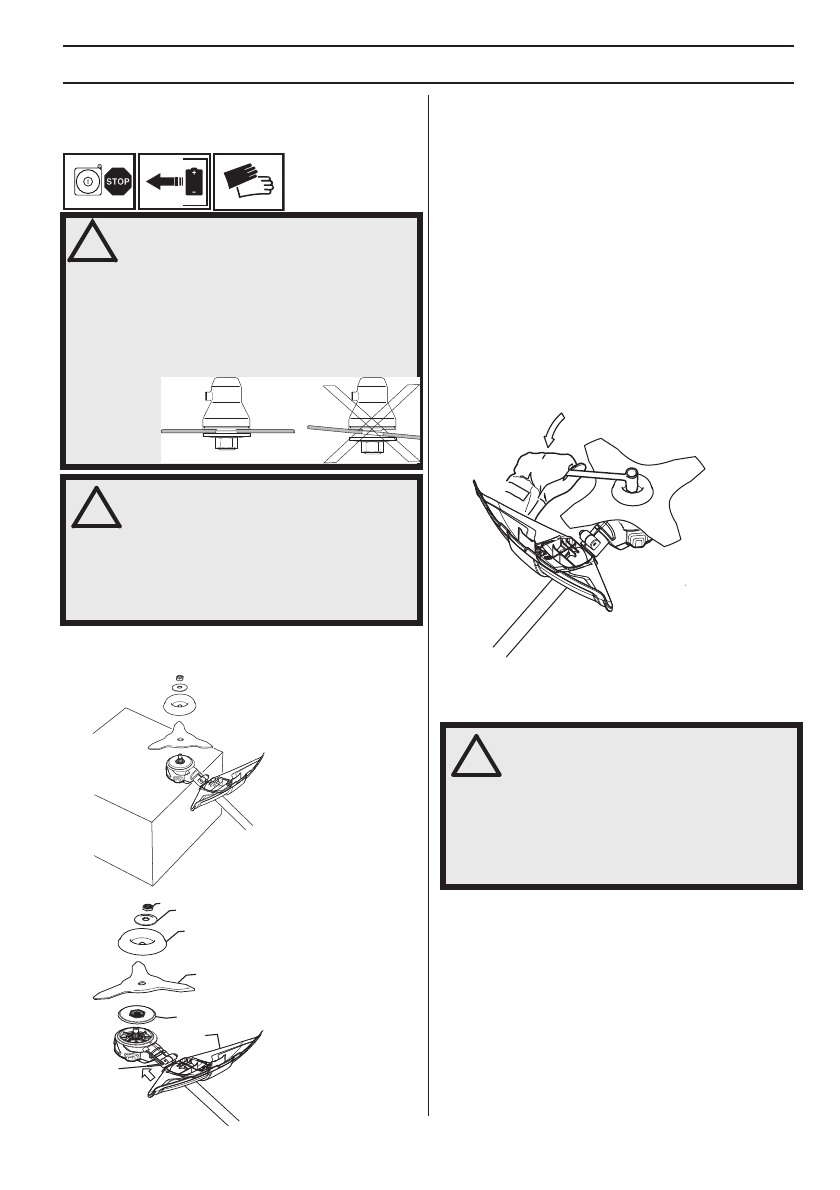 STOP