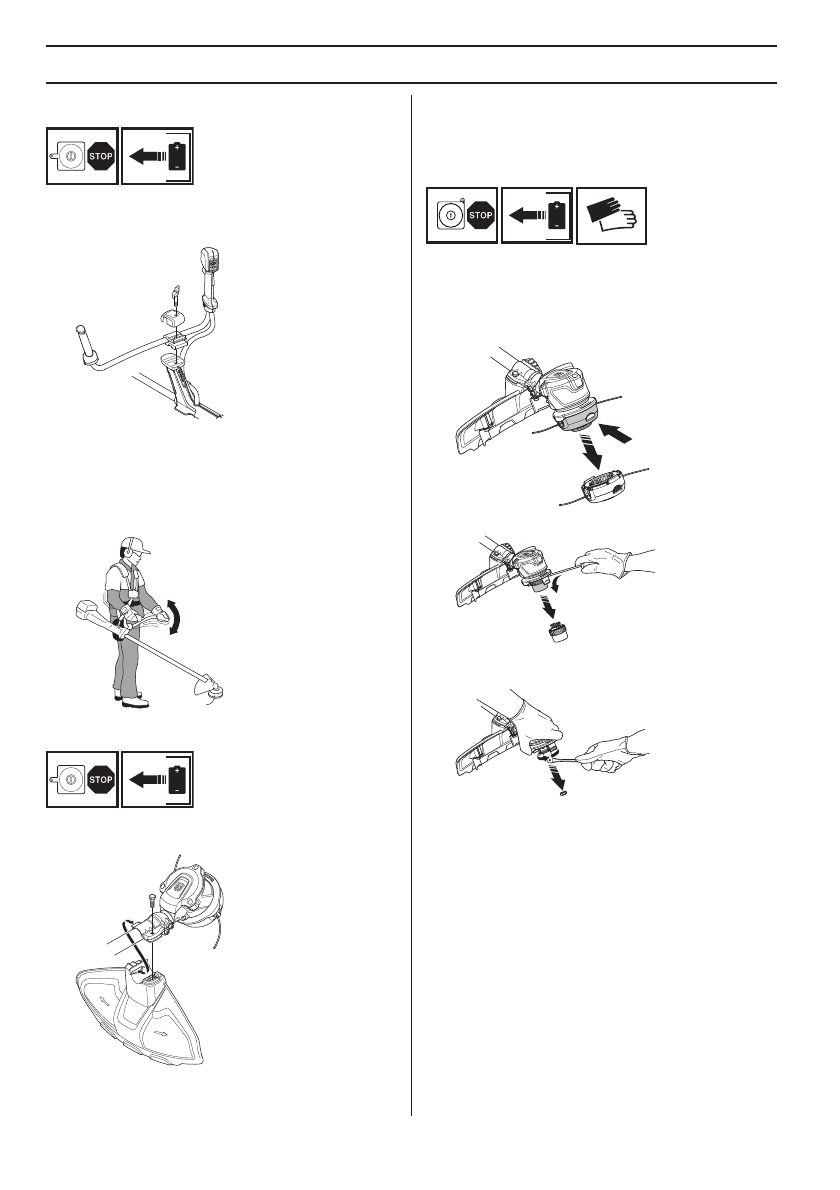 STOP

STOP

STOP