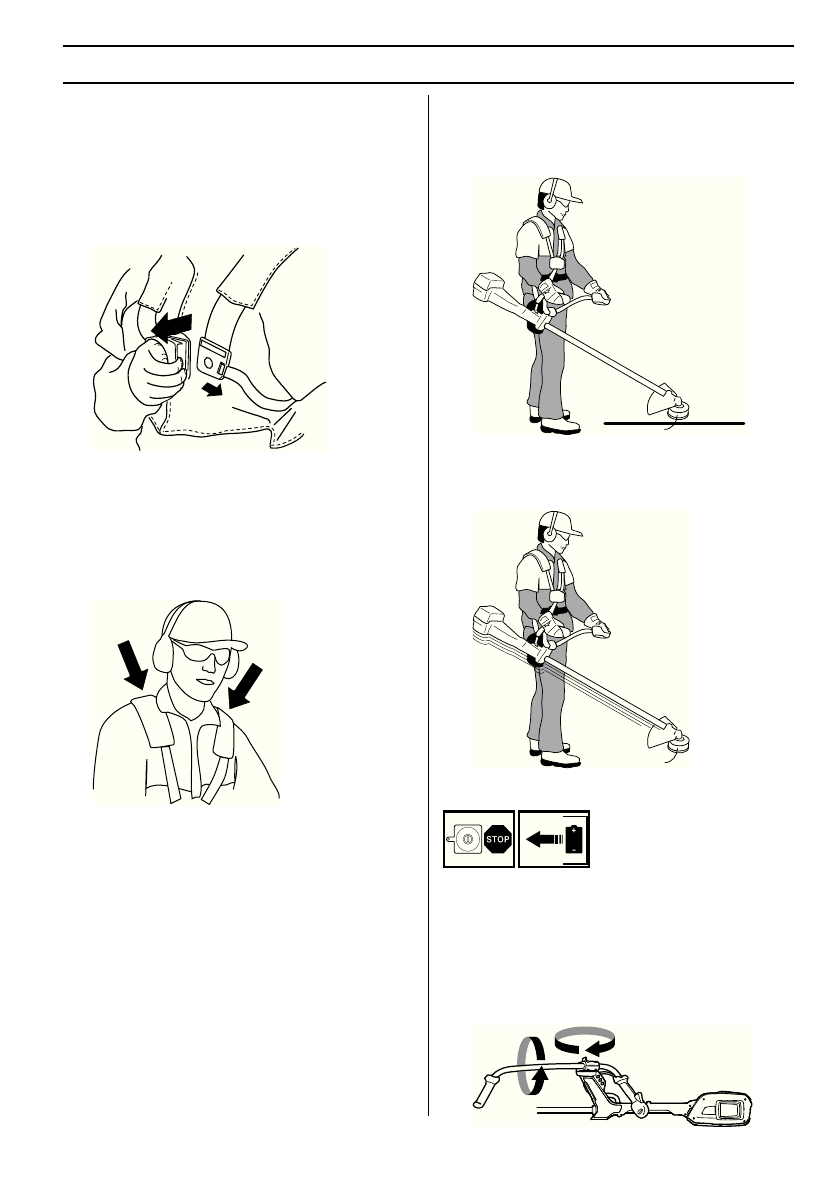 STOP