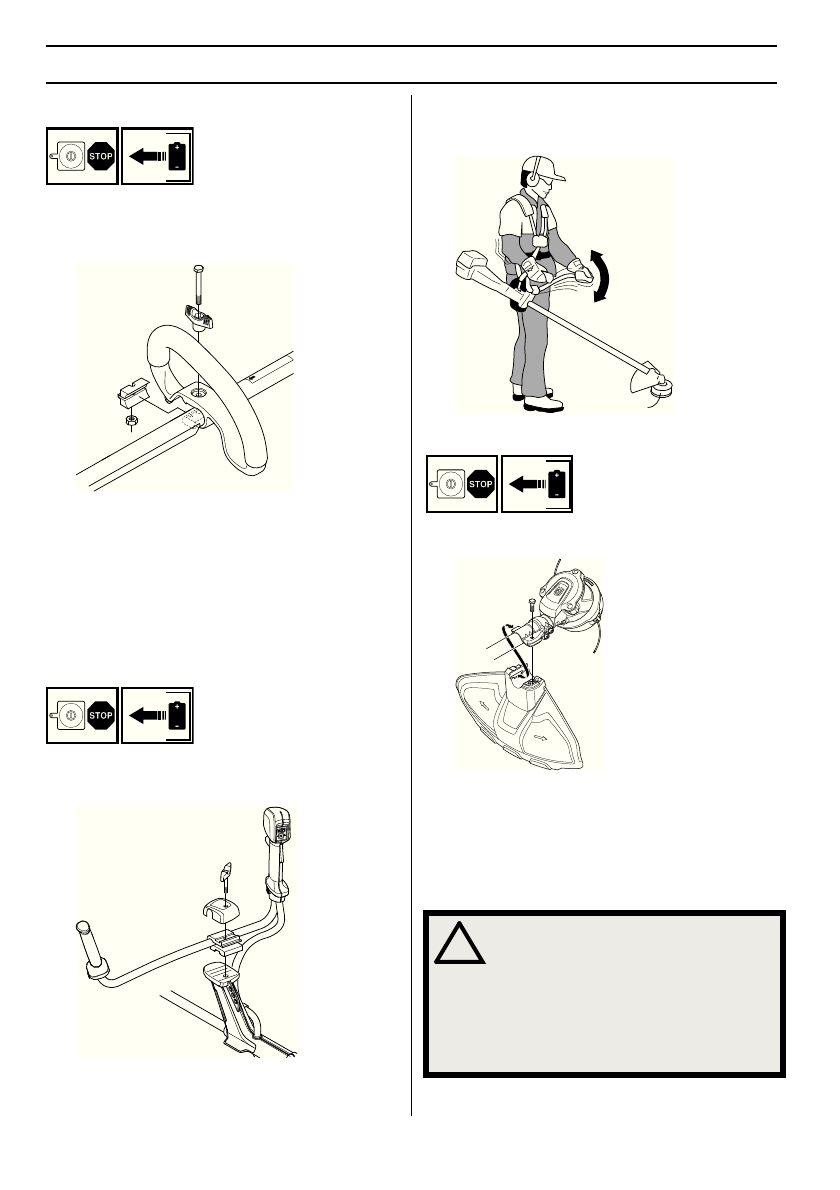 STOP

STOP

STOP