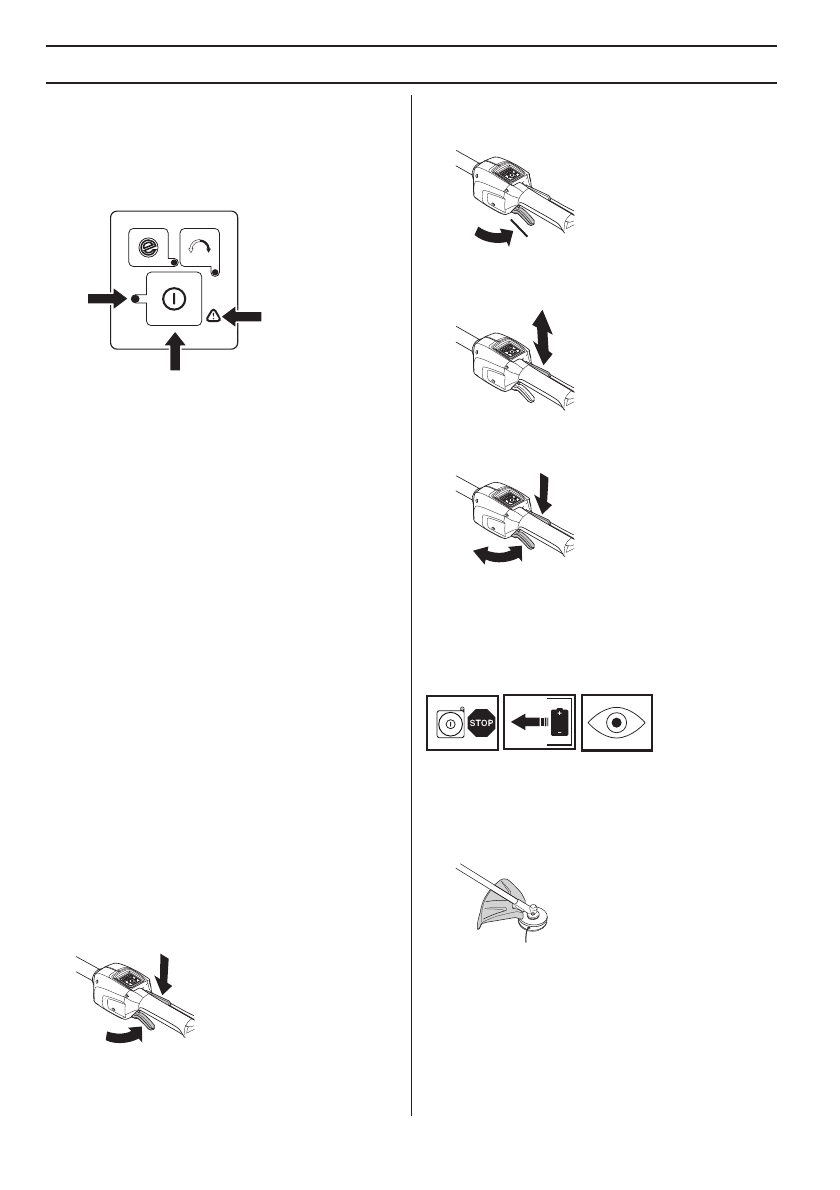 STOP