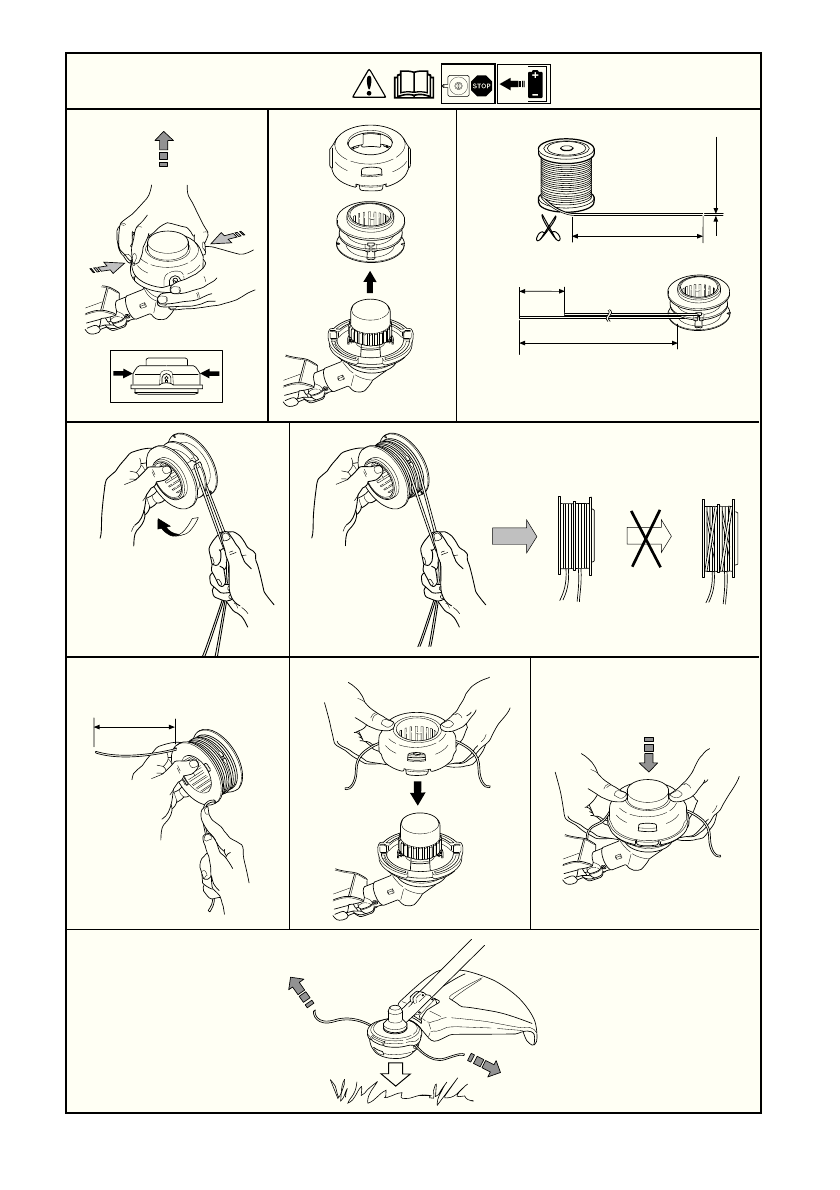 STOP