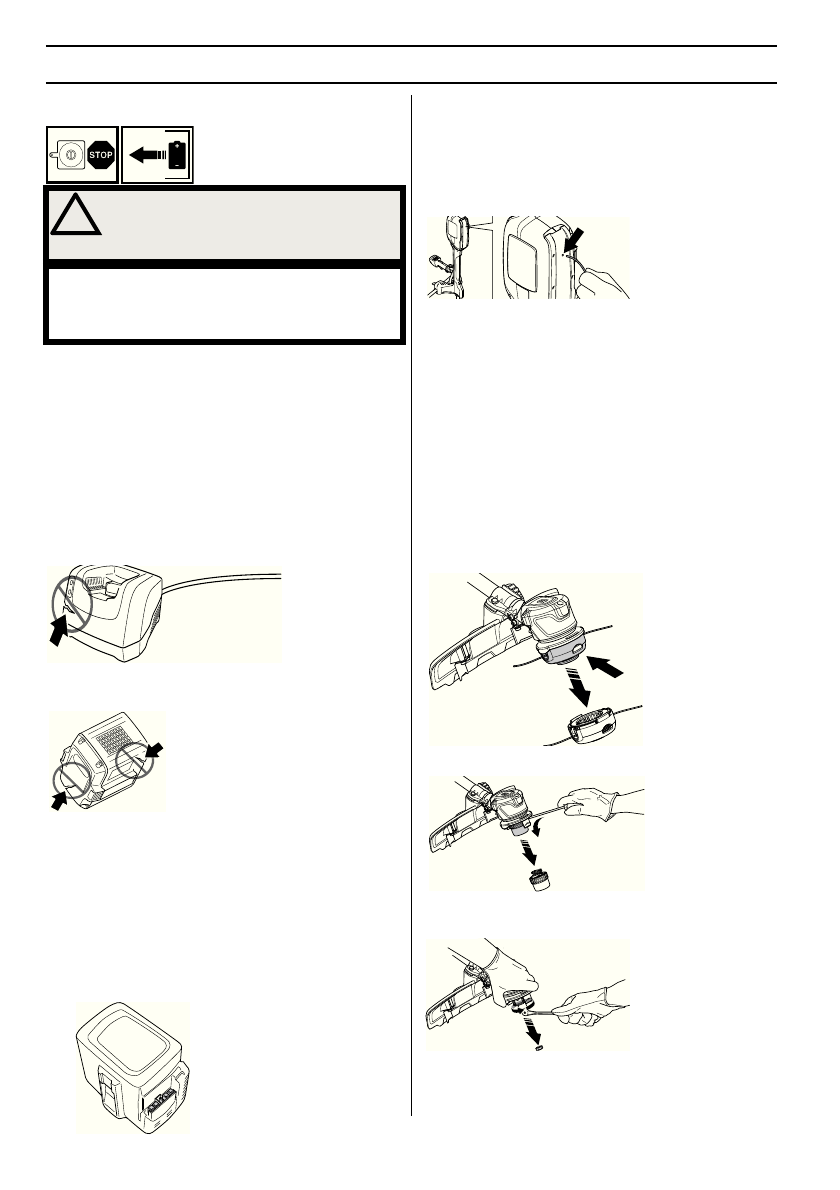 STOP