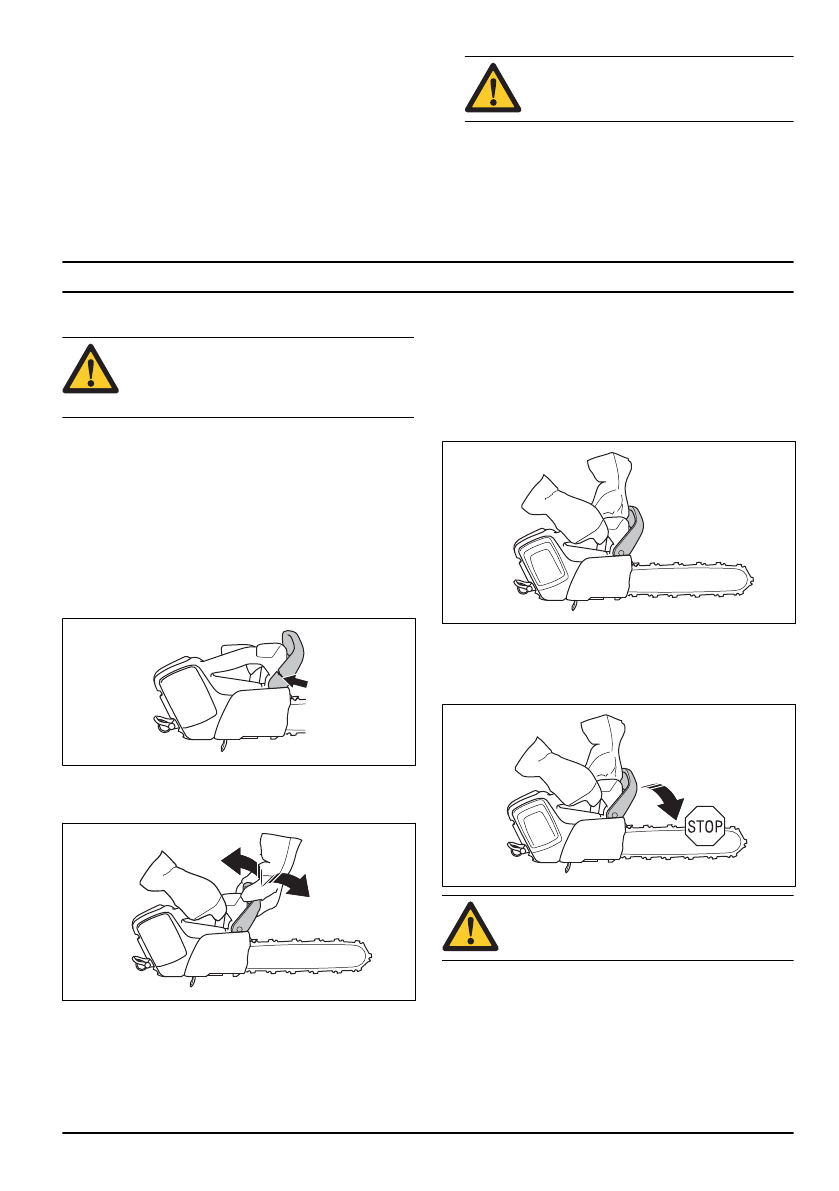 STOP