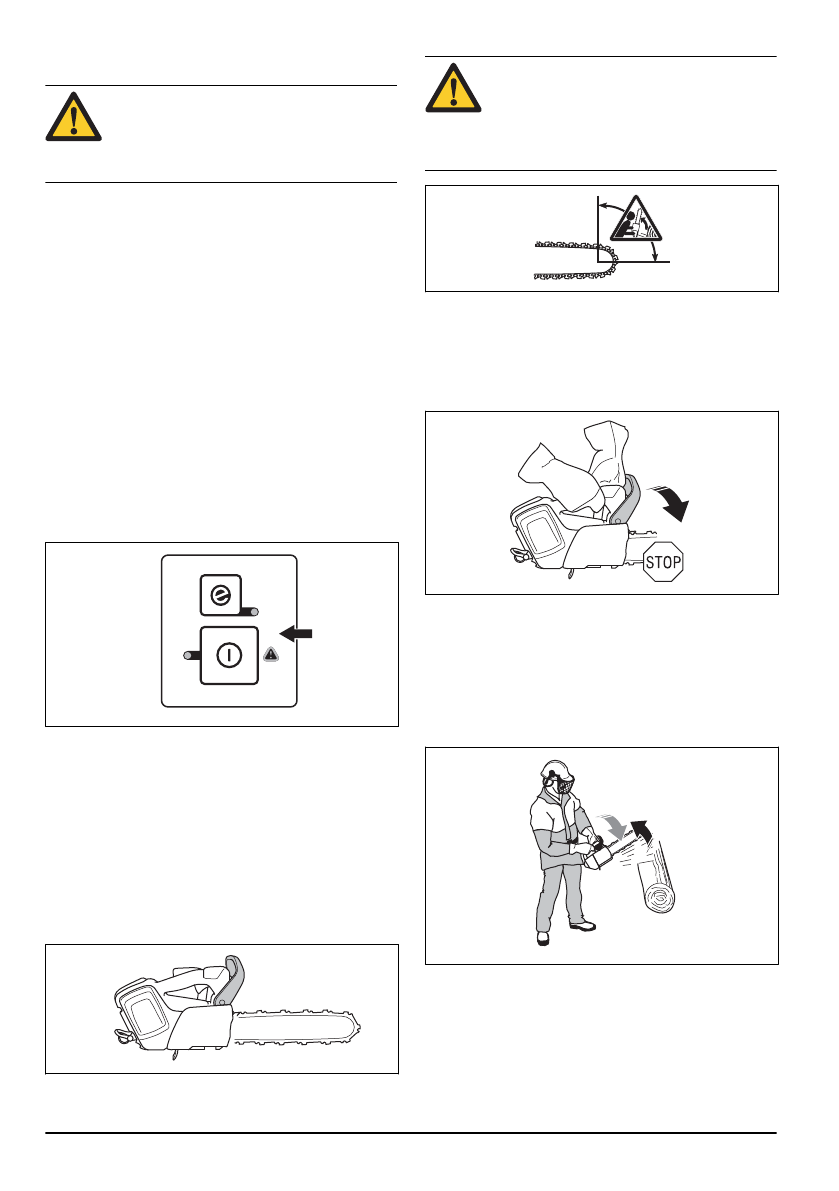 STOP