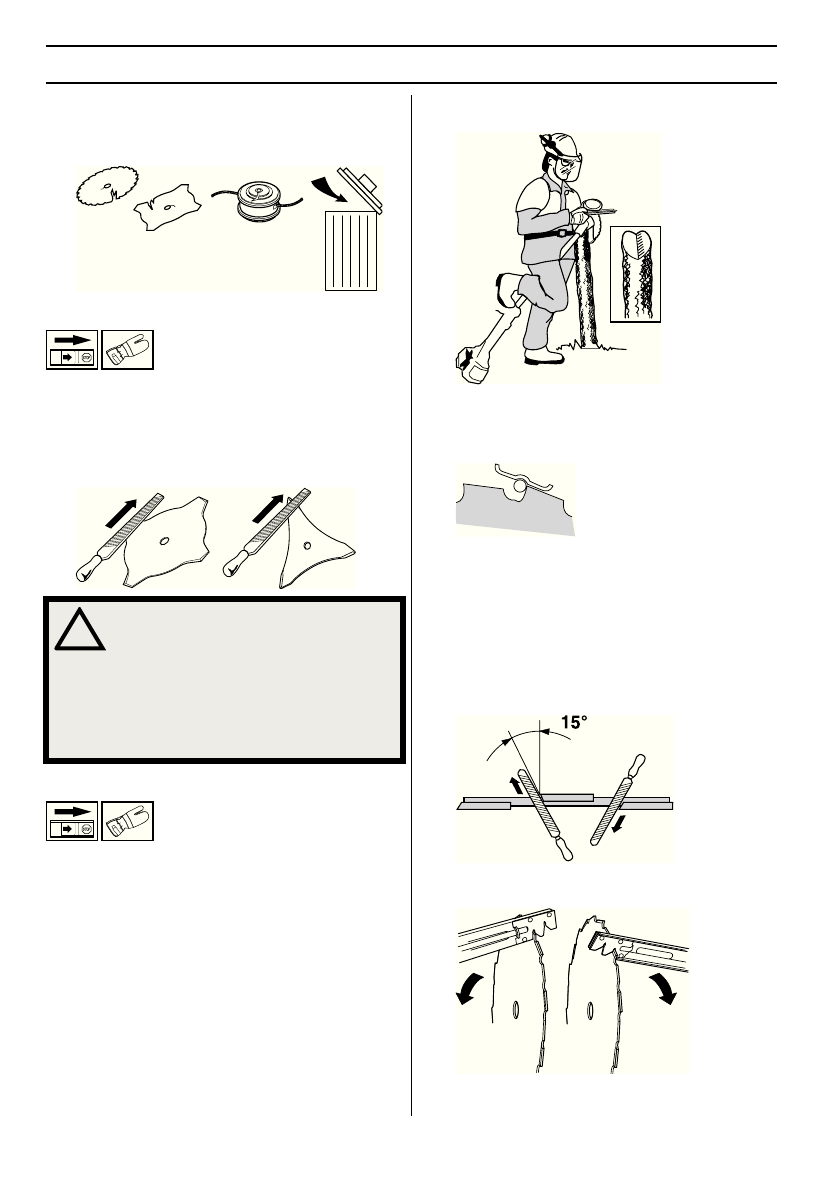 15°