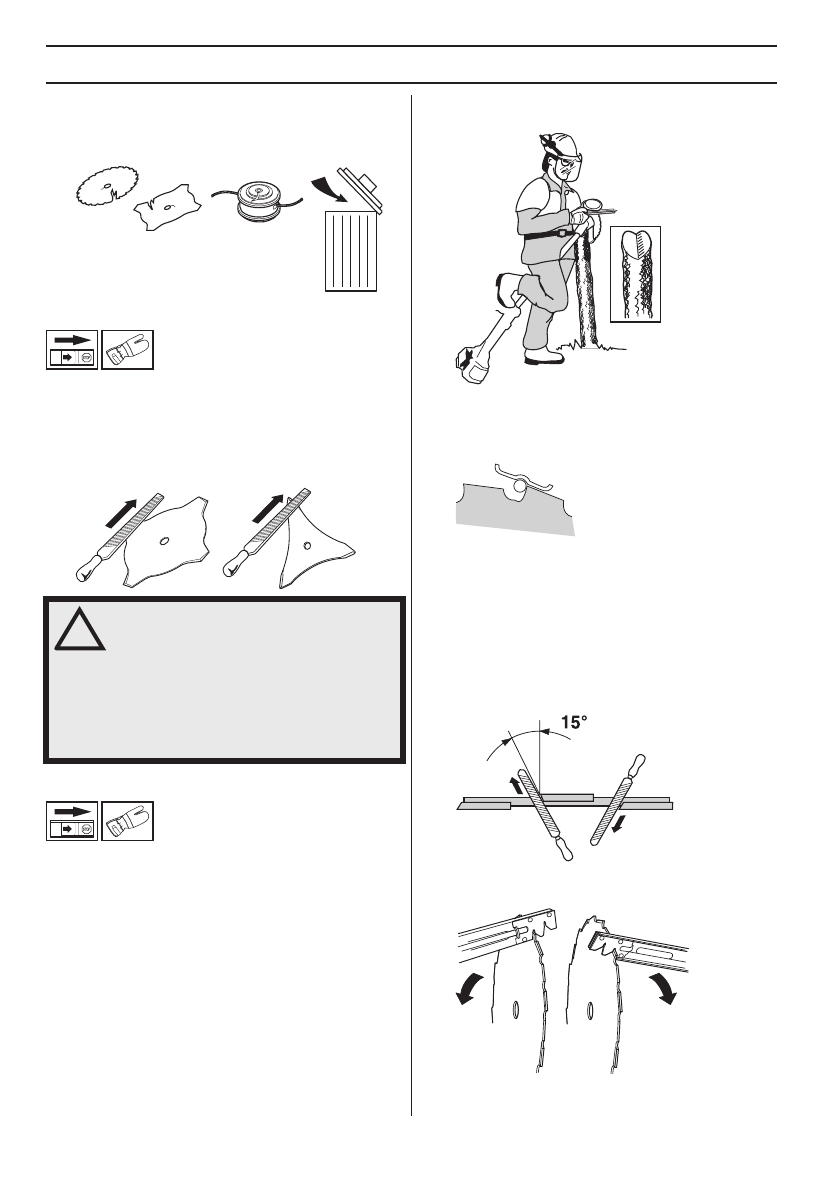 15°