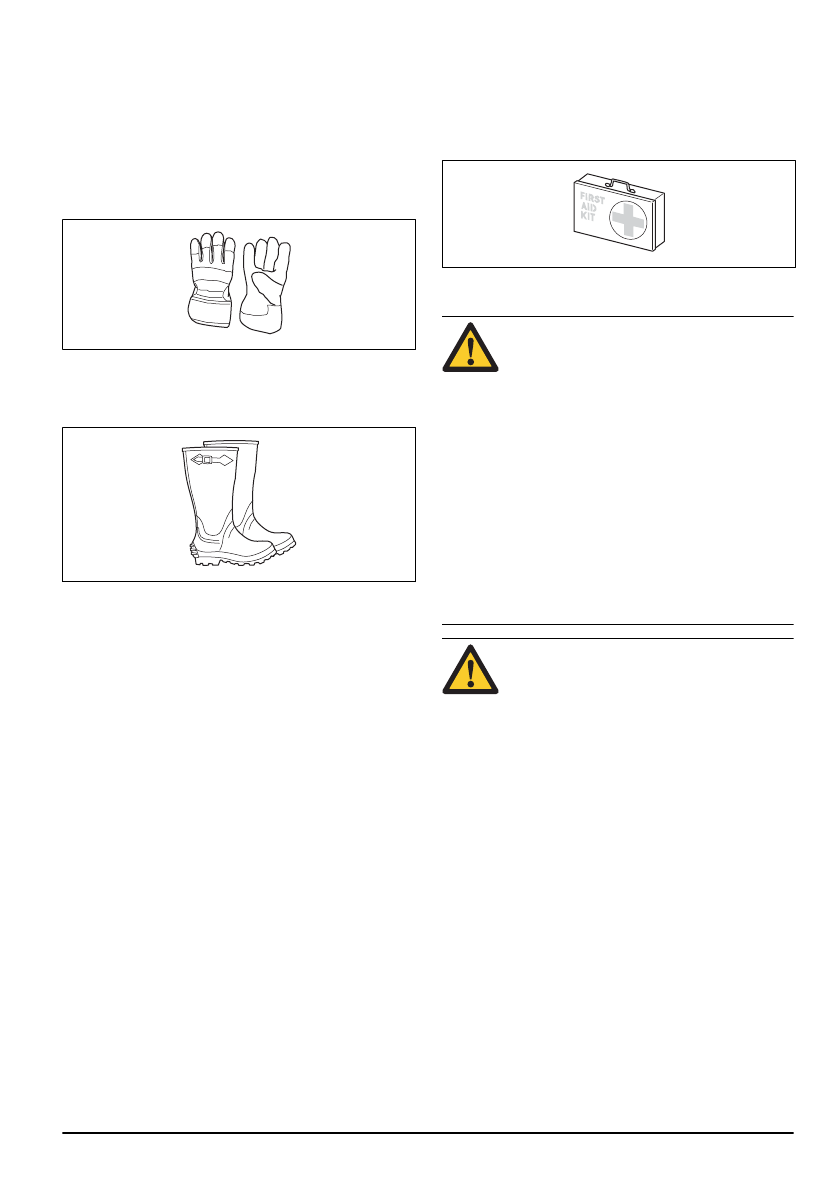 FIRST
AID
KIT