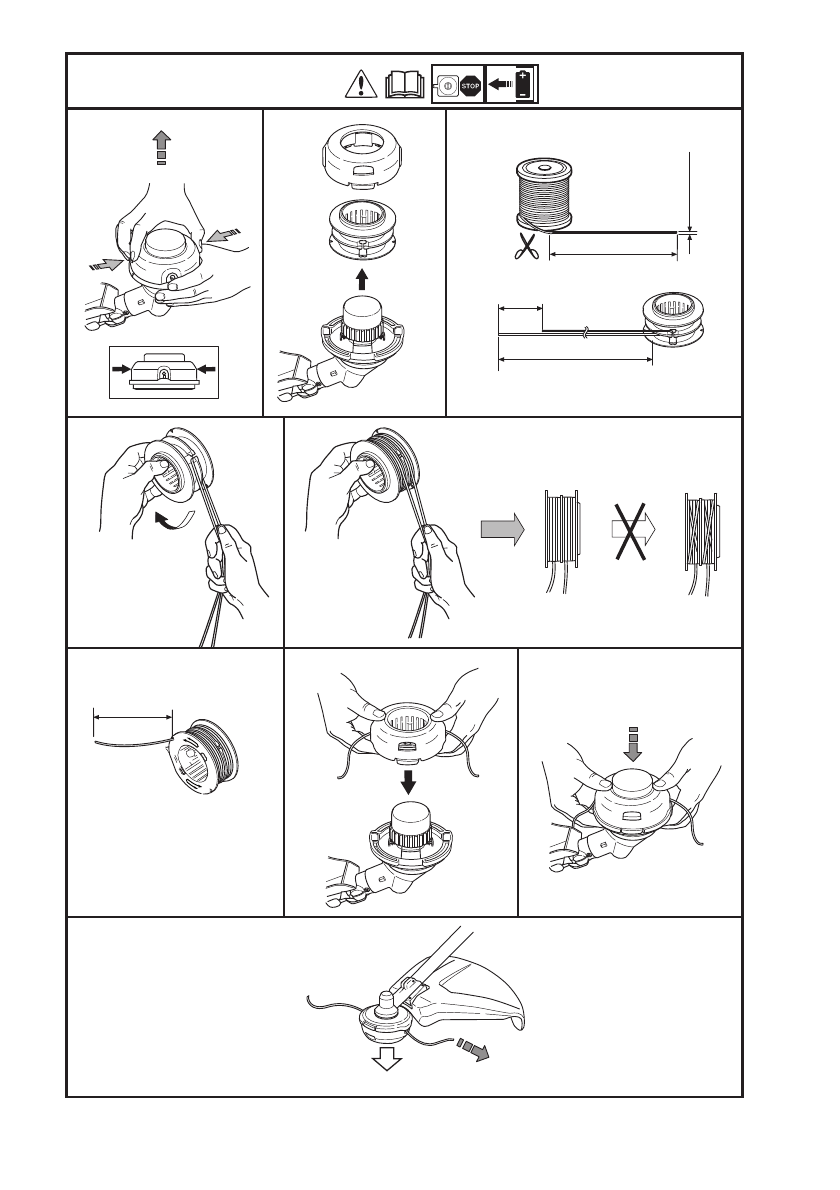 STOP