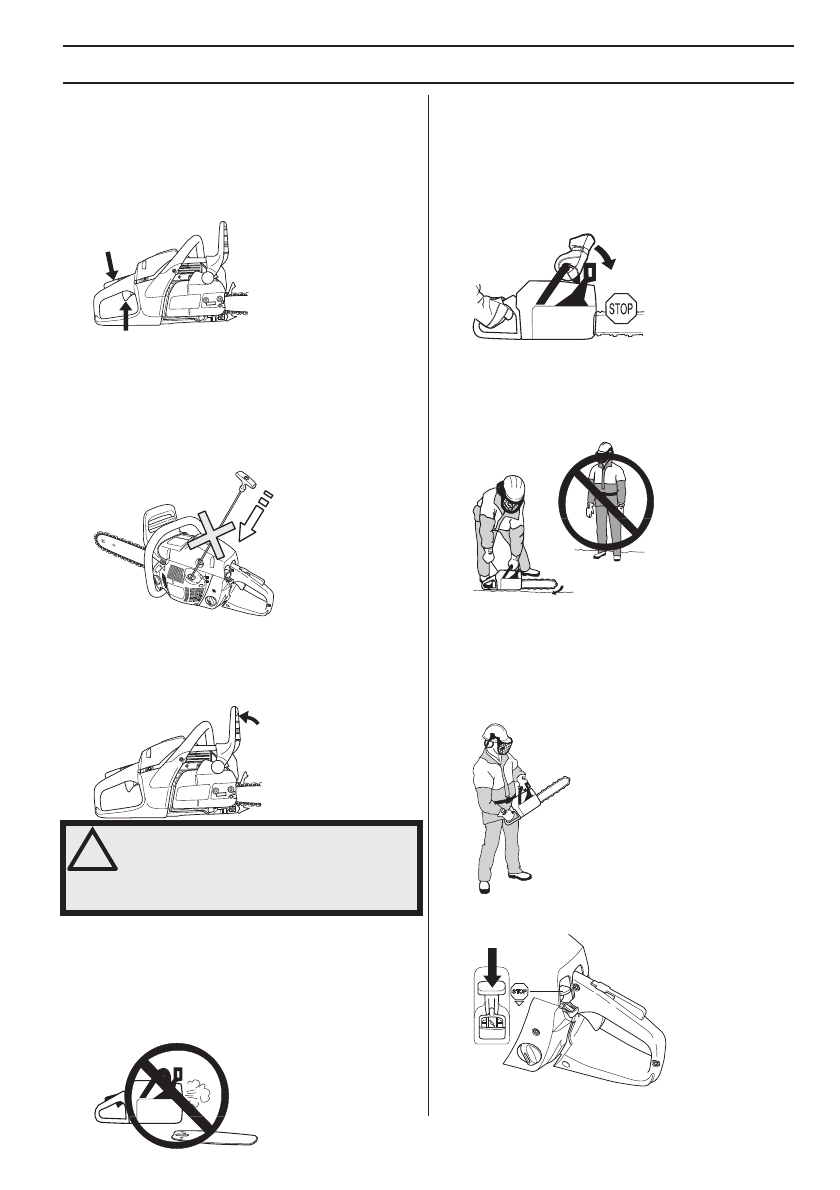 STOP

STOP