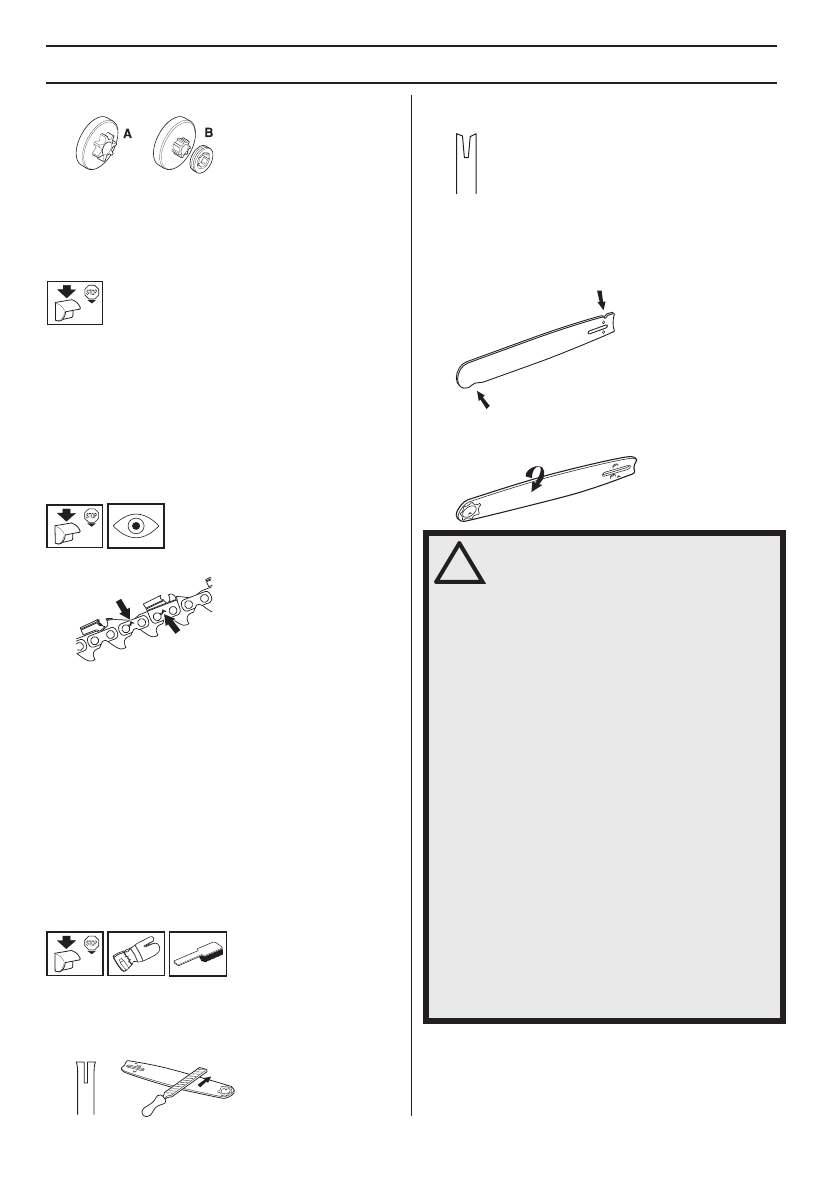 A B

STOP

STOP

STOP