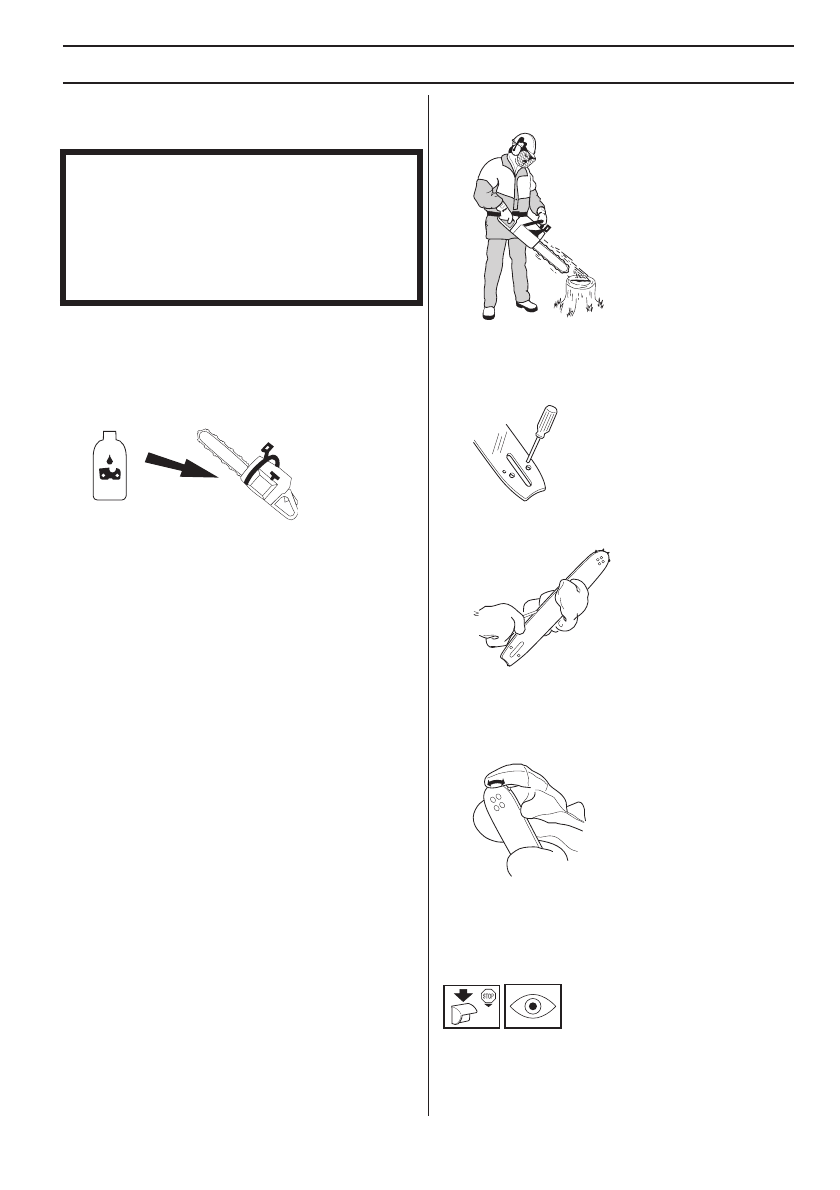 STOP