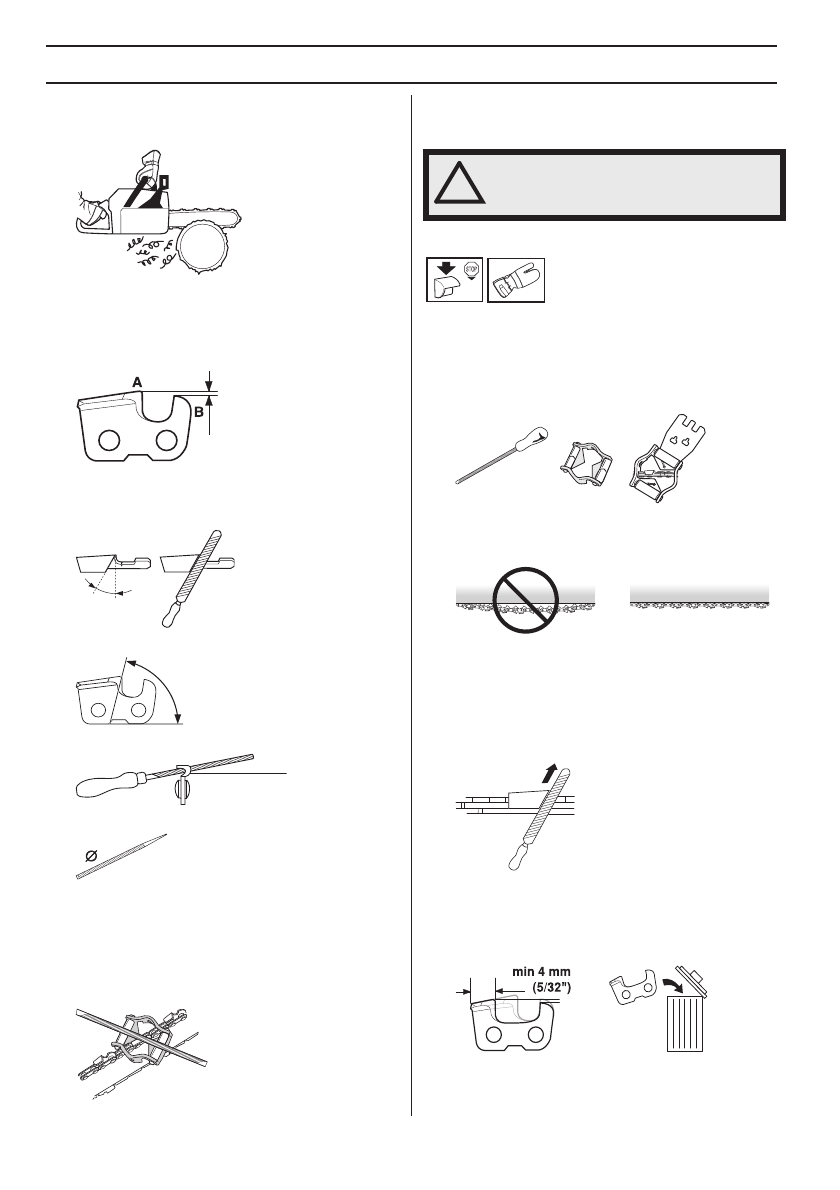 A

B

STOP

min 4 mm (5/32")