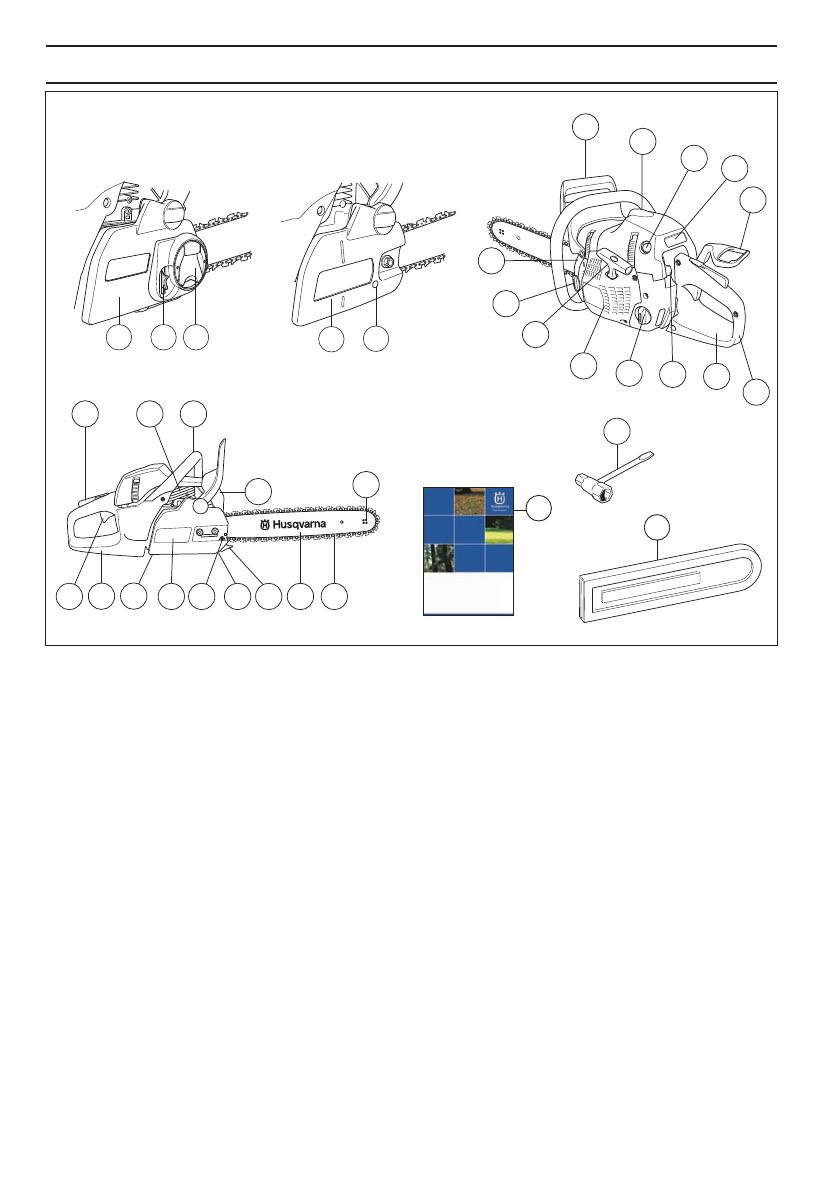 Husqvarna