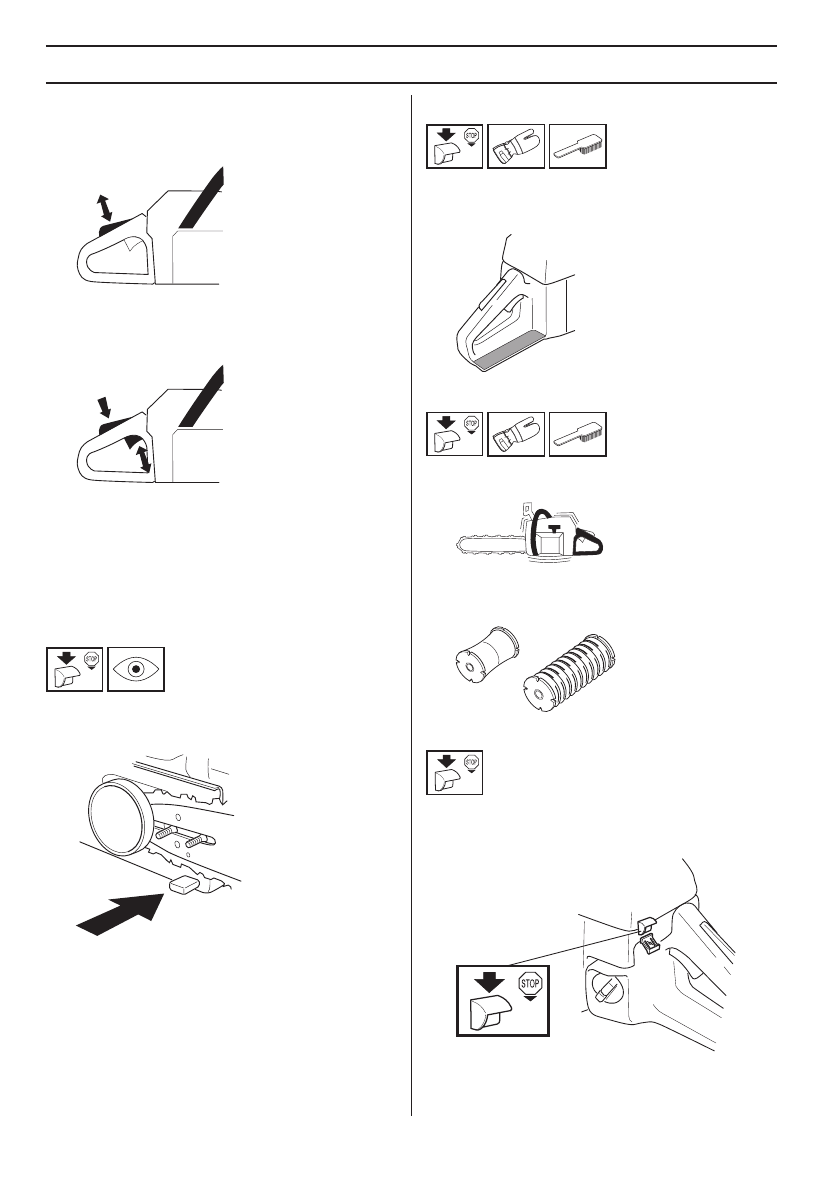 STOP

STOP

STOP

STOP

STOP