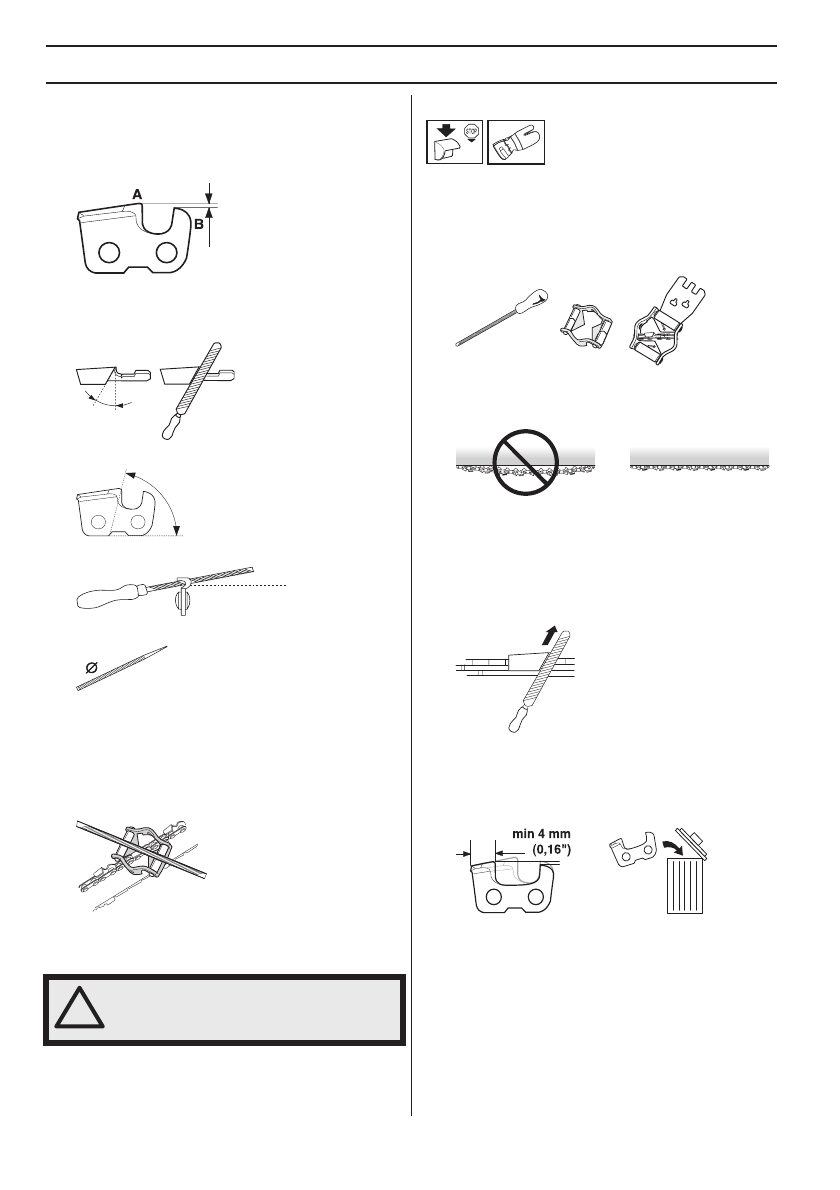 A

B

STOP

min 4 mm
(0,16")