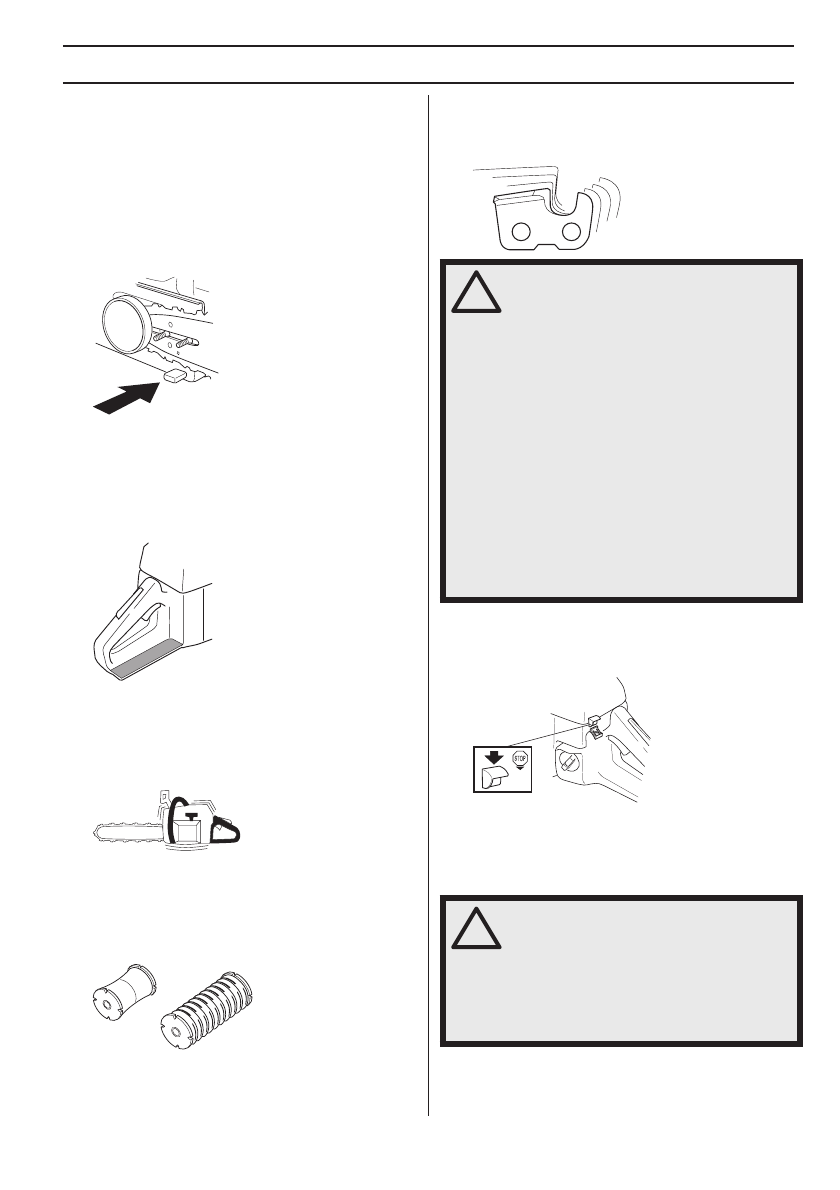 STOP