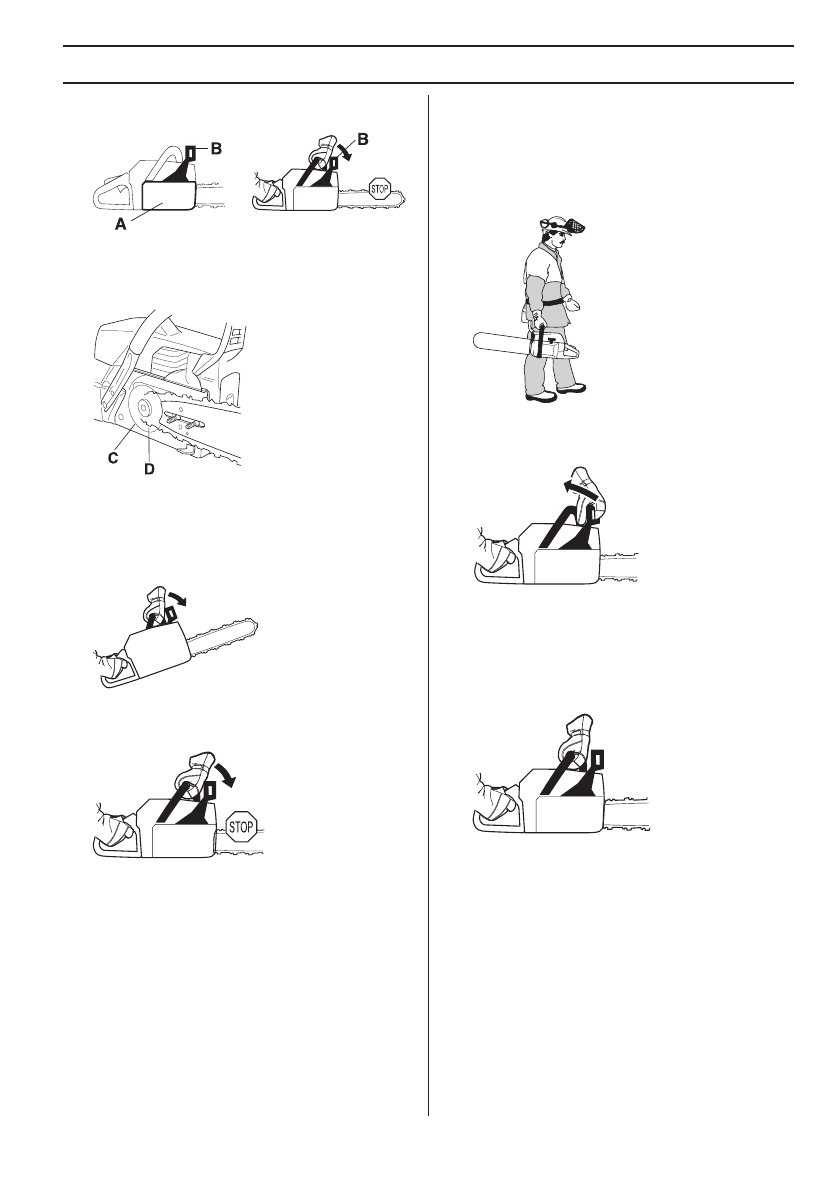 B

A

B

STOP

C

D

STOP