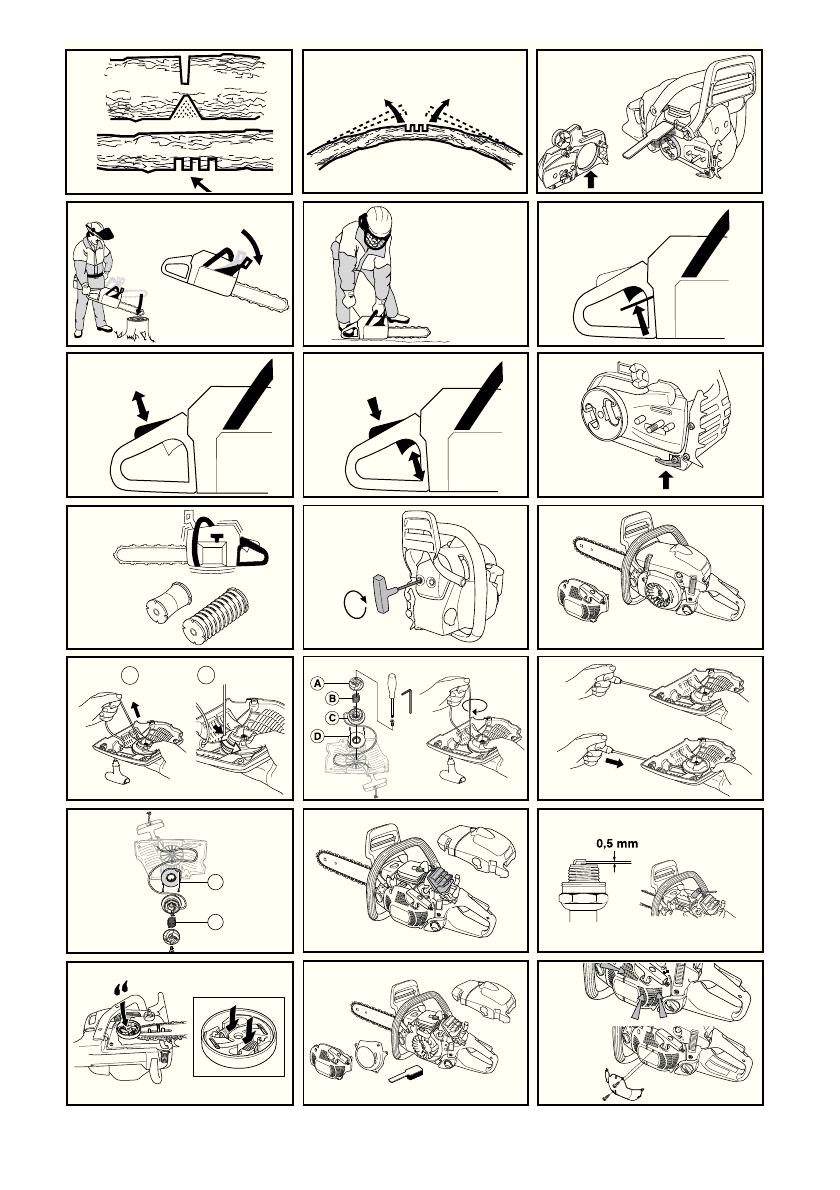 A
B
C
D

0,5 mm