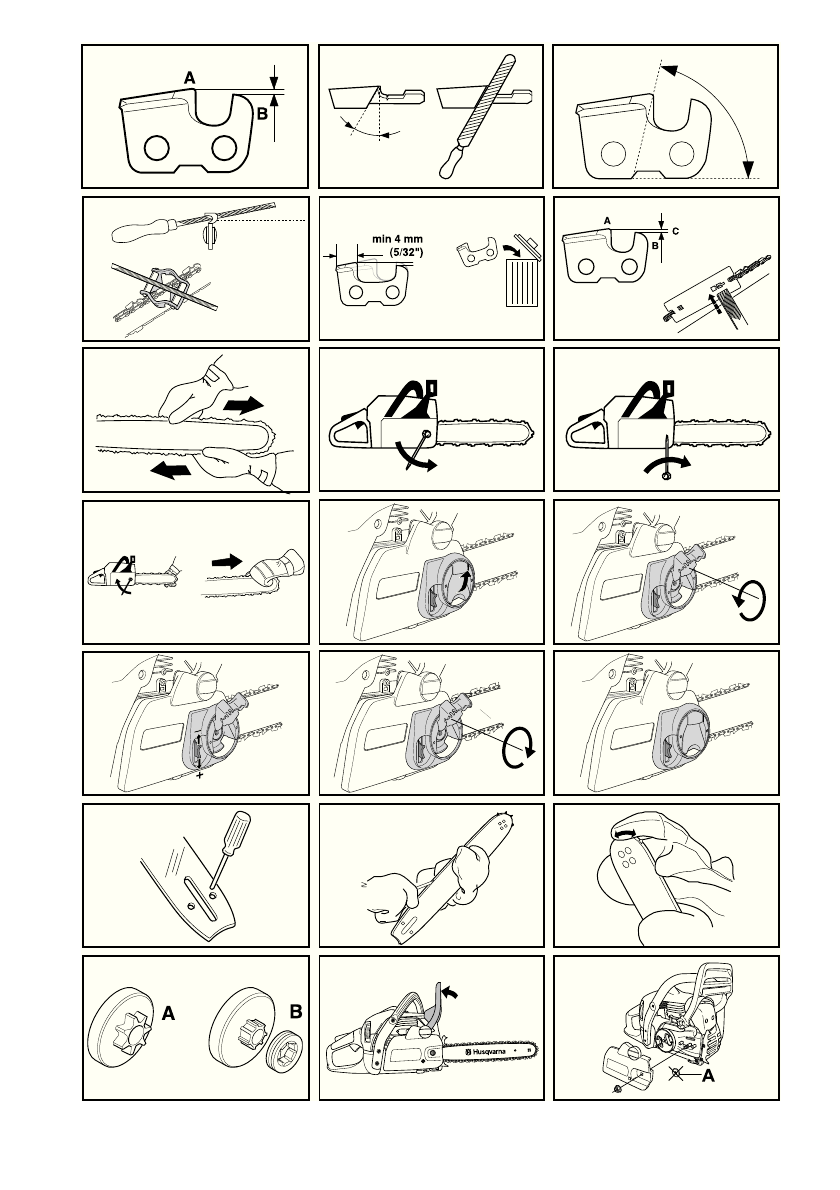 A
B

min 4 mm
(5/32")

A
C
B

+

A

B

Husqvarna

A