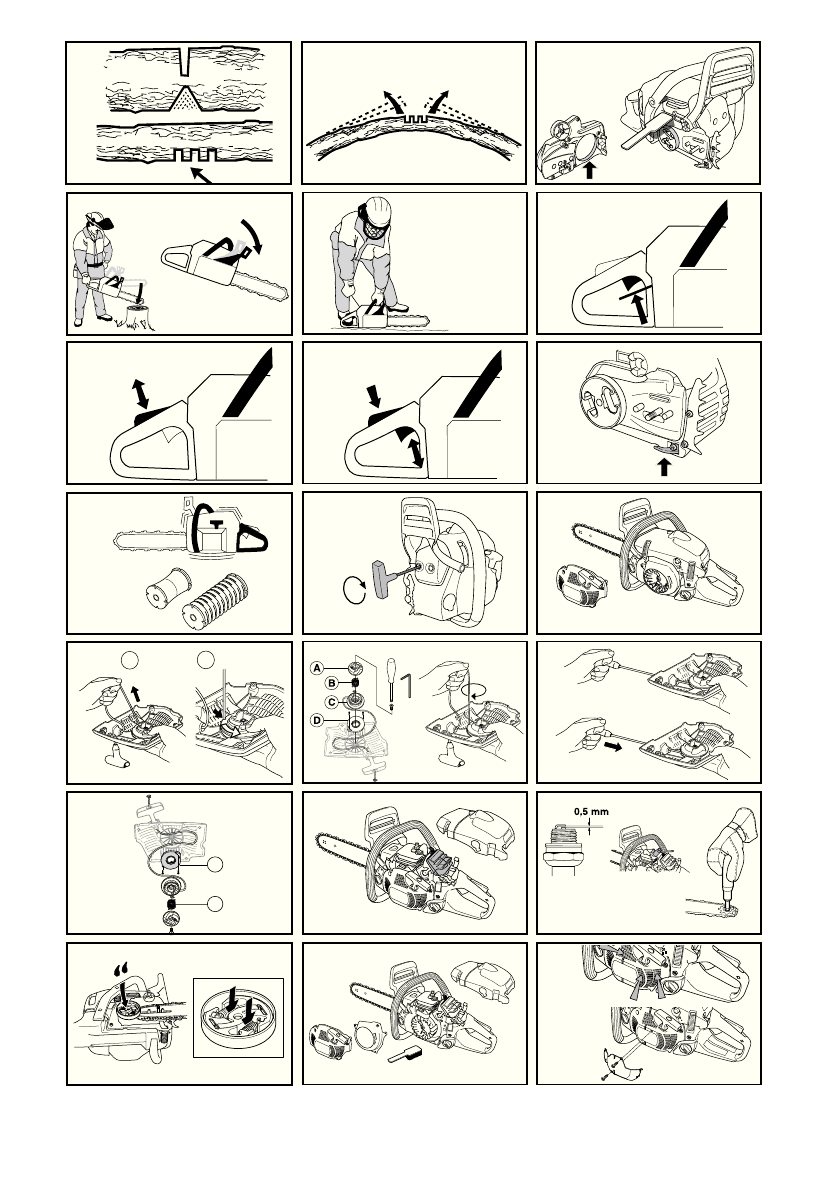 A
B
C
D

0,5 mm