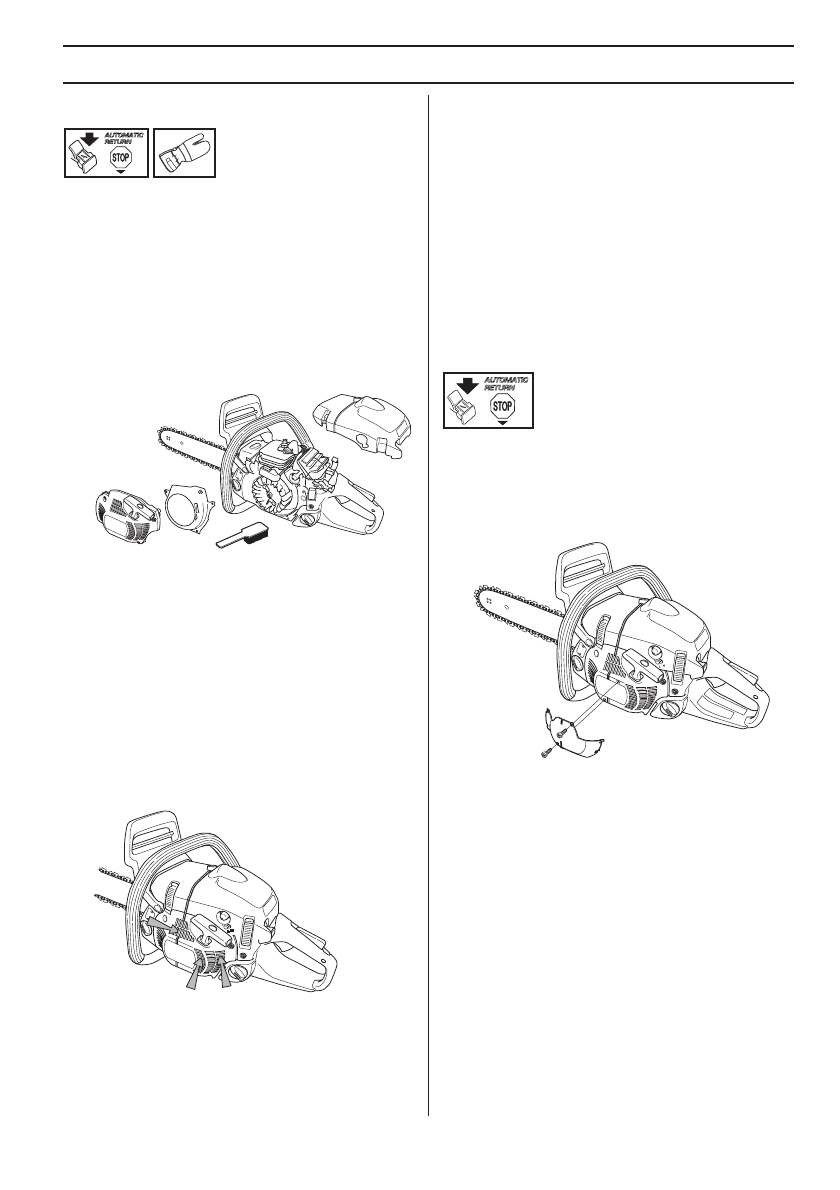 AUTOMATIC RETURN
STOP

AUTOMATIC RETURN
STOP