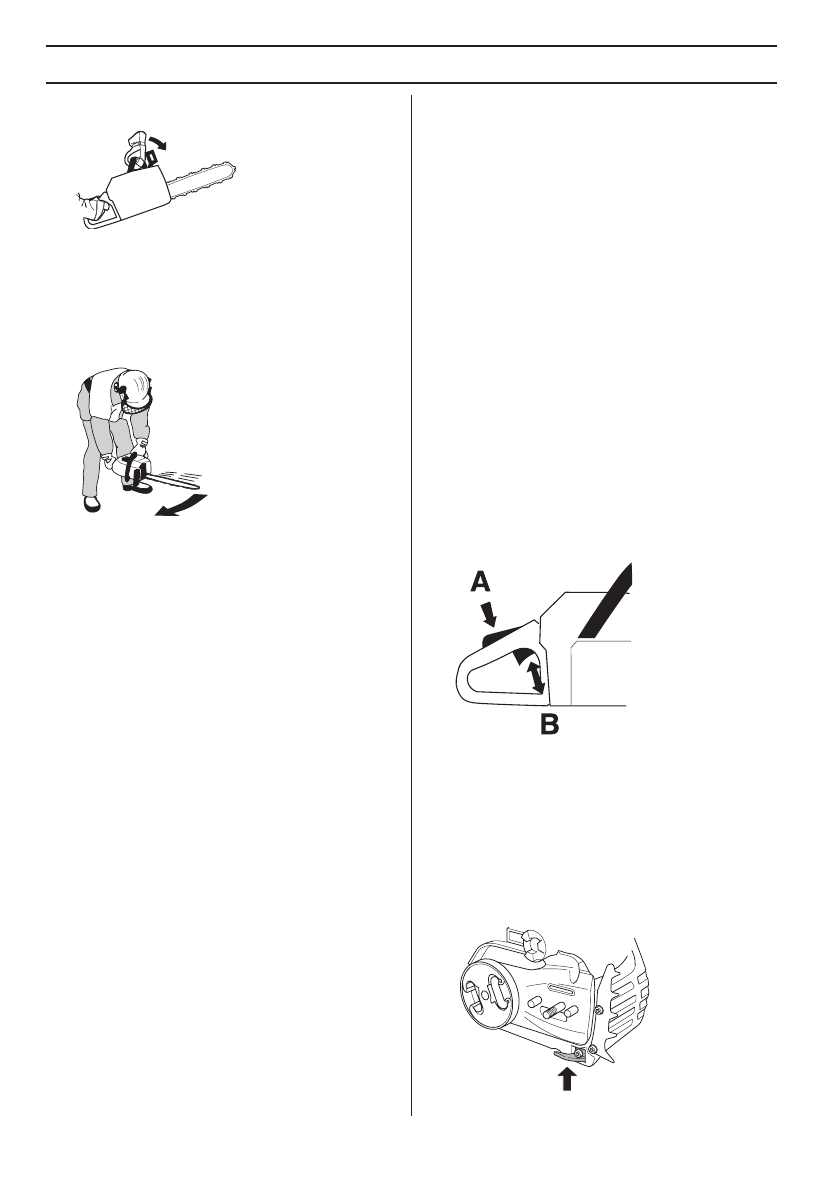 A

B