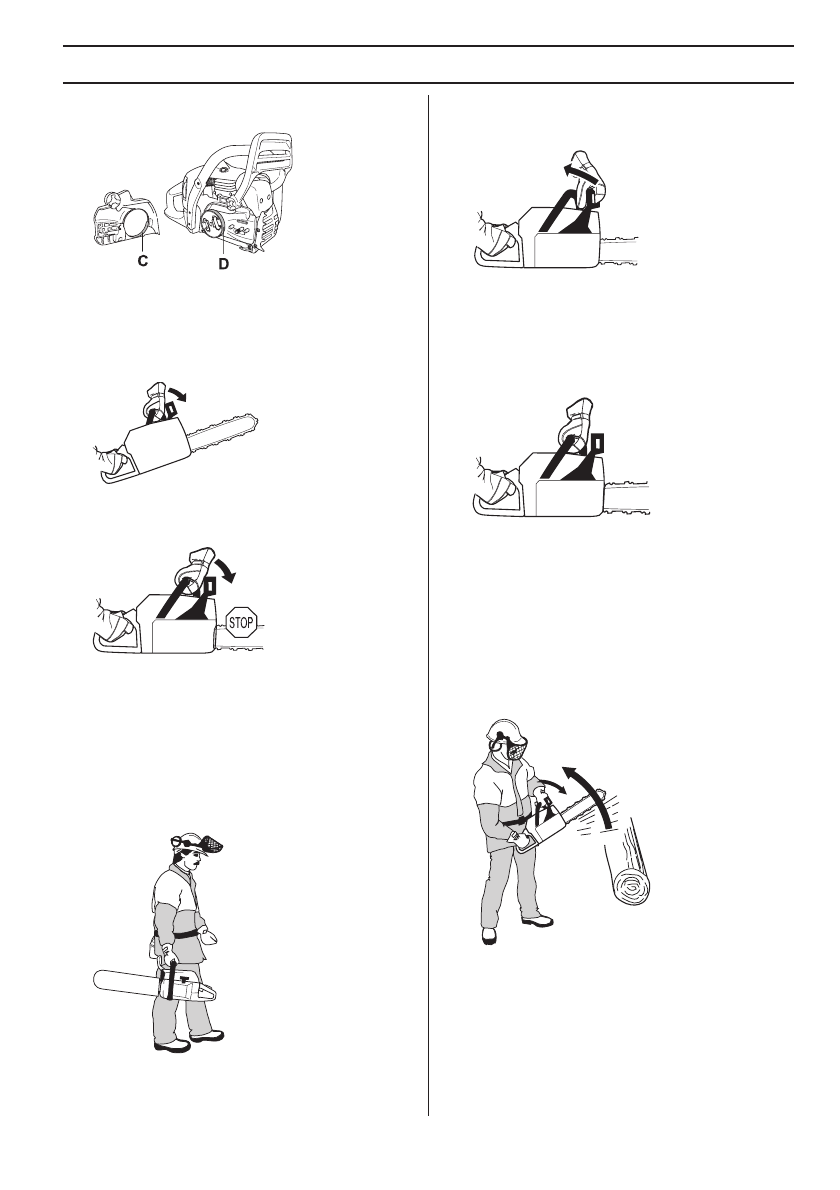 C
D
STOP