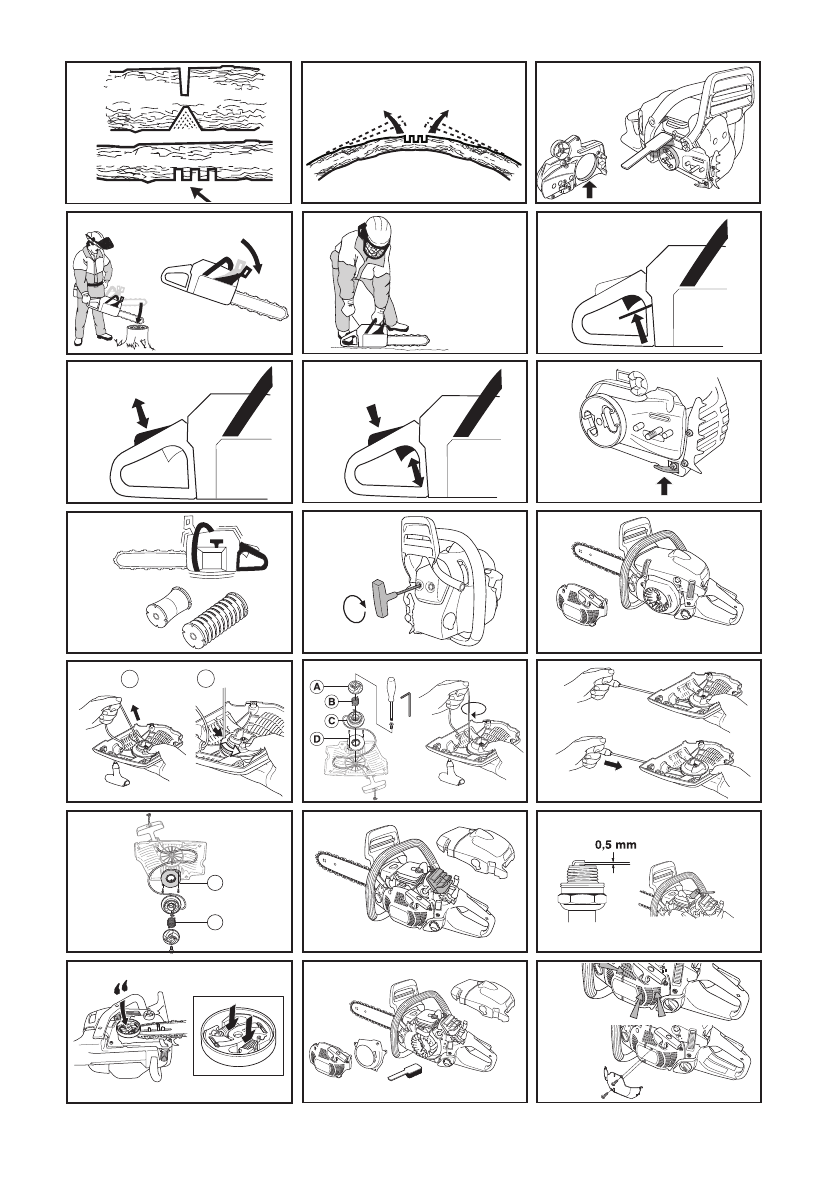 A
B
C
D

0,5 mm