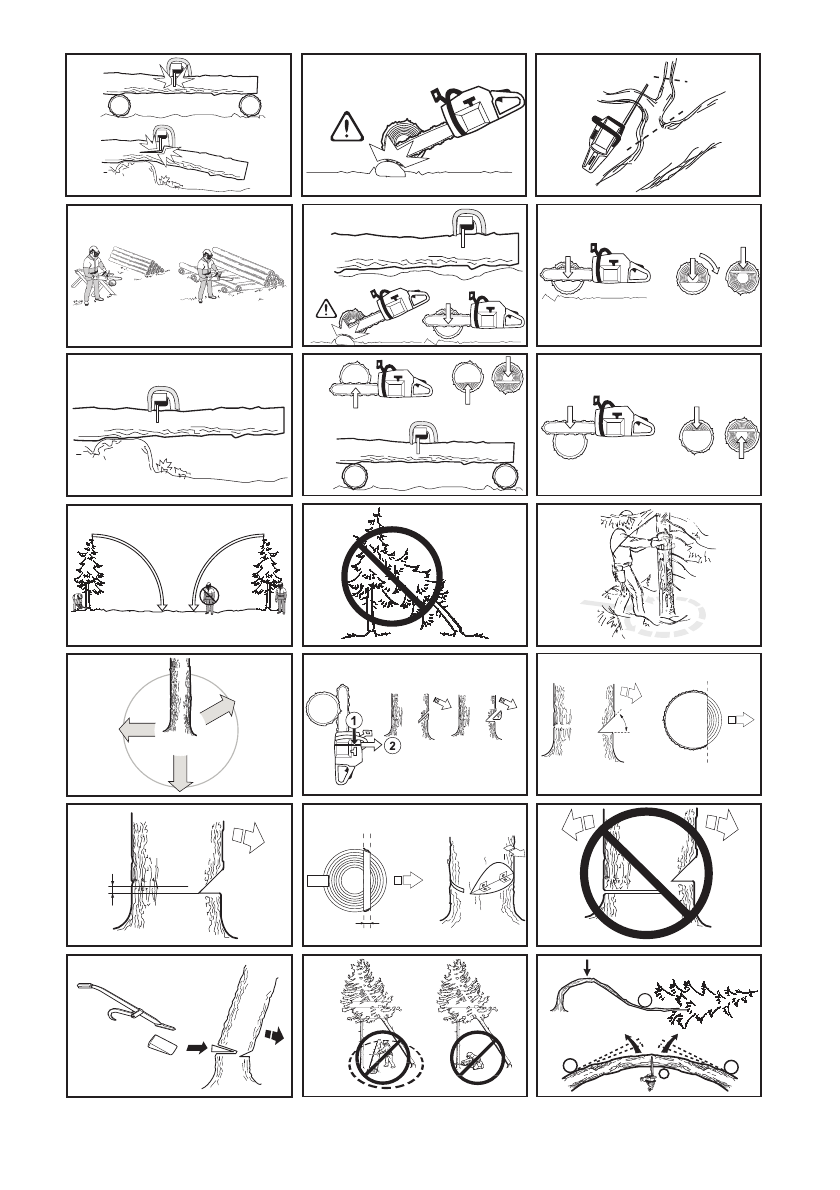 1
2