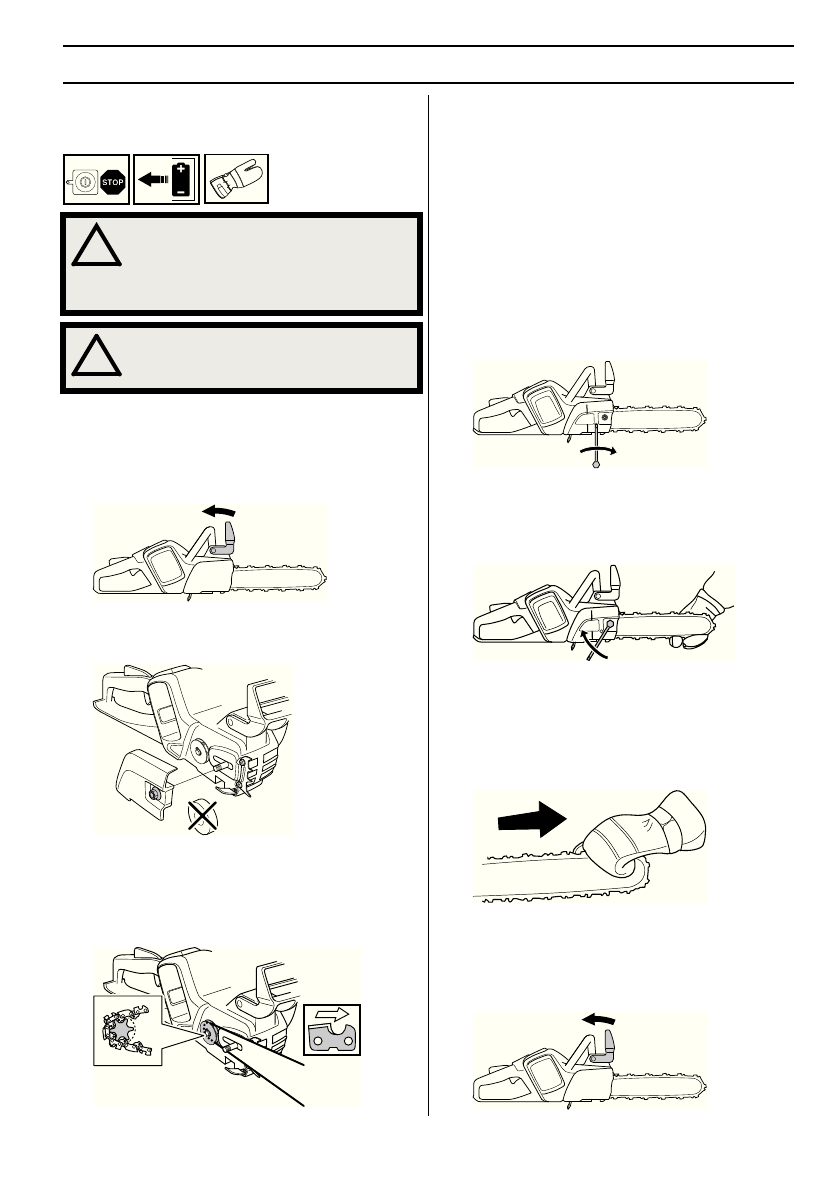 STOP